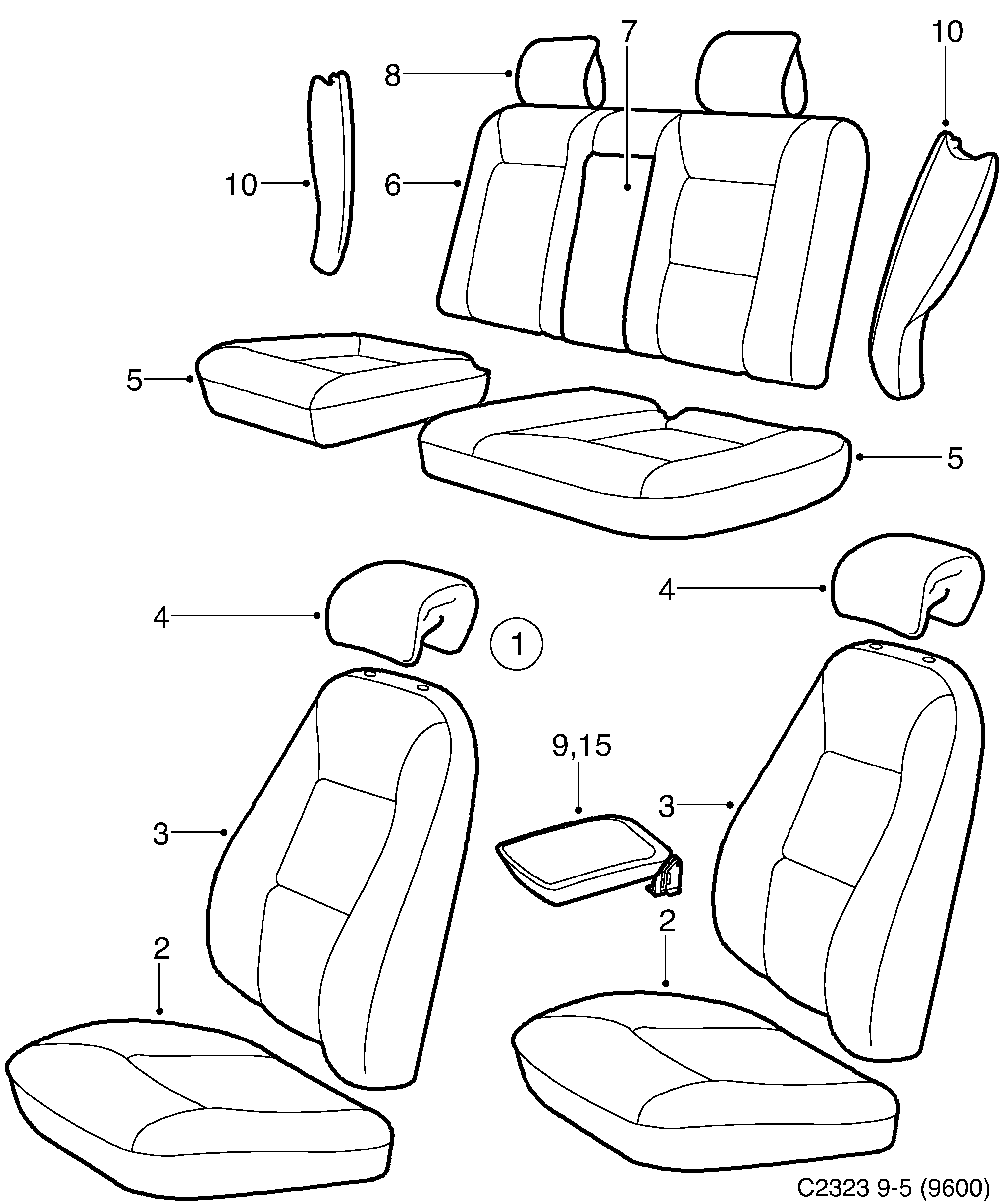 7
10
8
10
6
5
5
4
4
1
9,15
3
3
2
2
C2323 9-5 (9600)