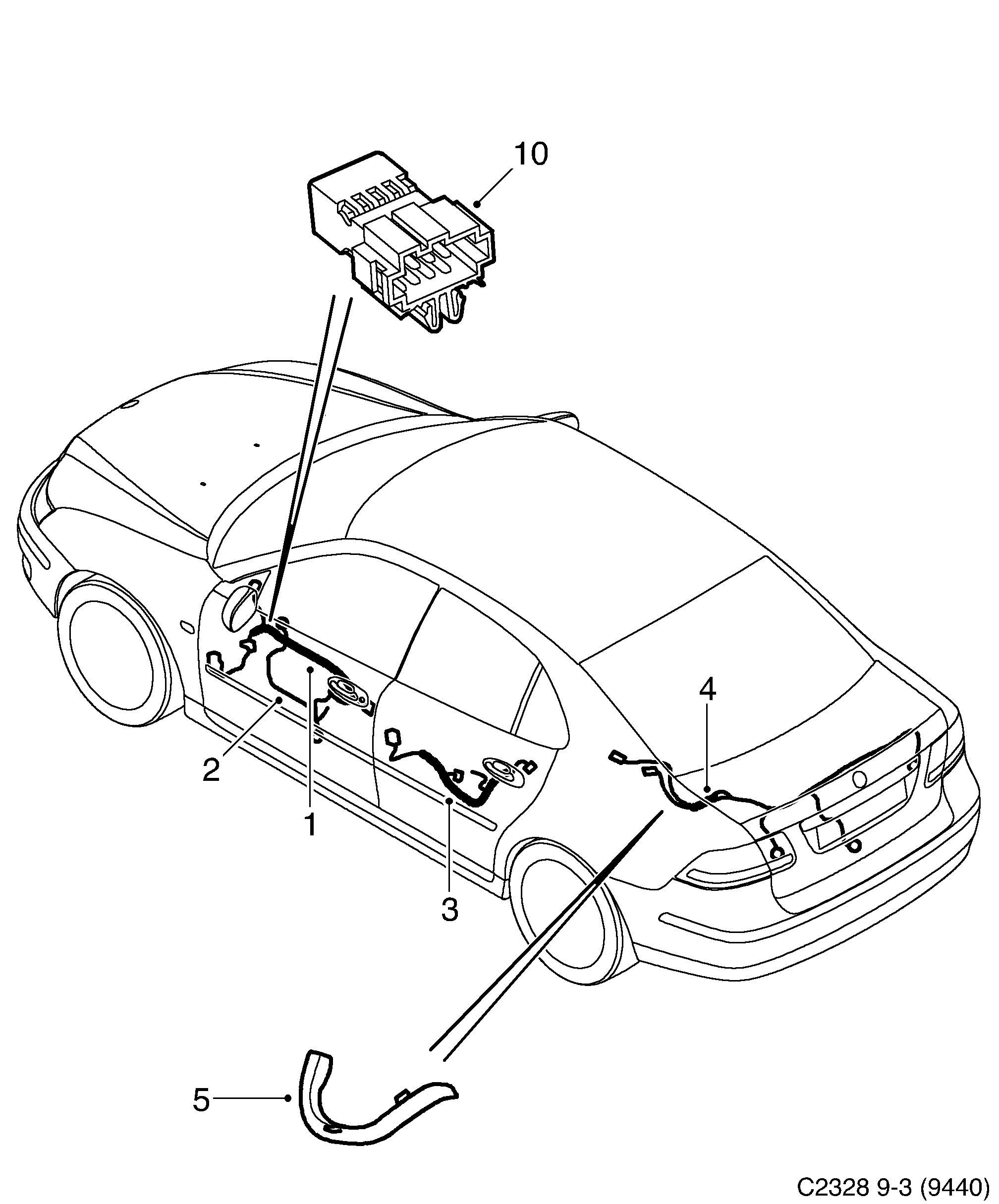 10

4

2

1

3

5

C2328 9-3 (9440)