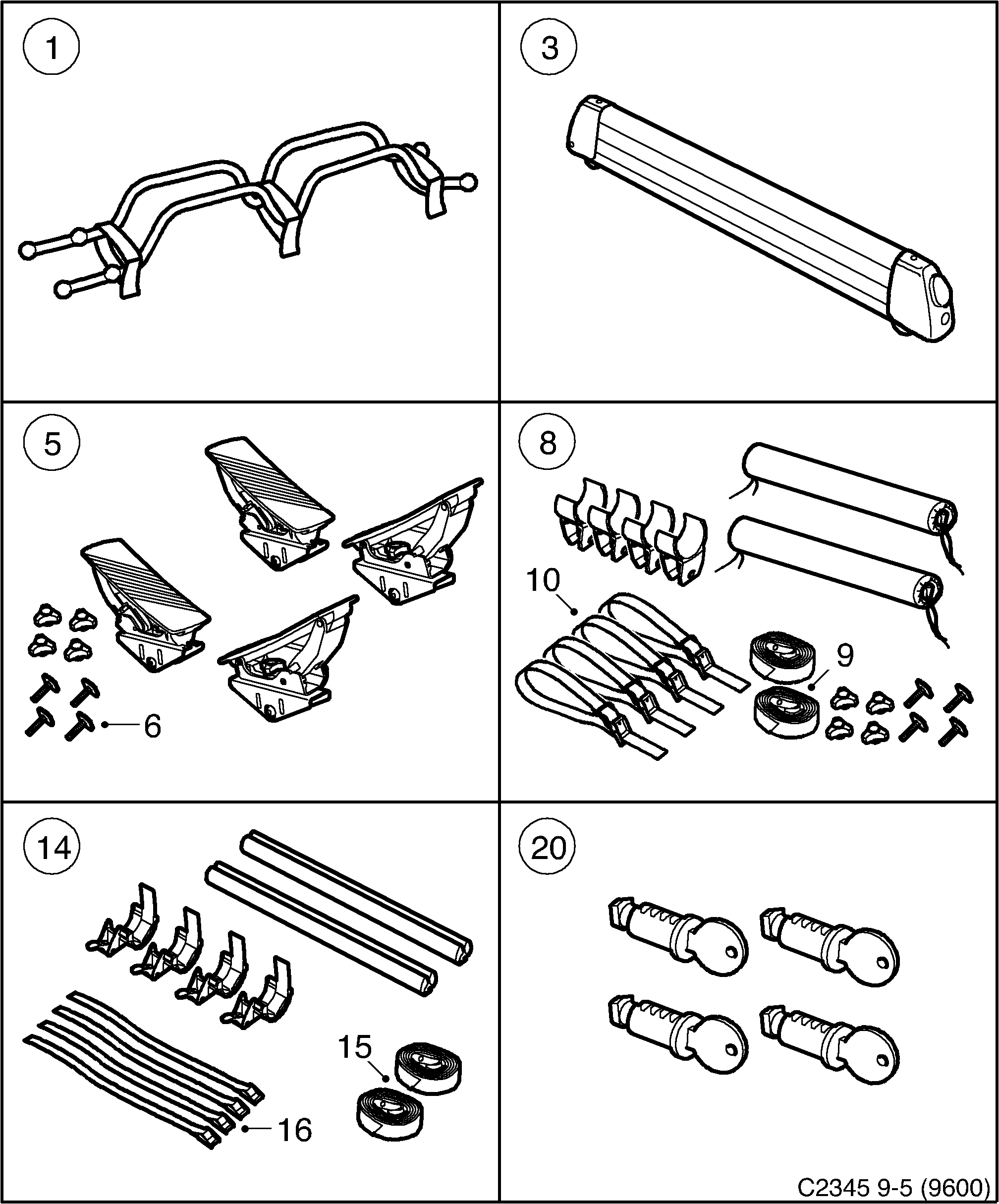 1

3

5

6

8

10

9

14

15

16

20

C2345 9-5 (9600)