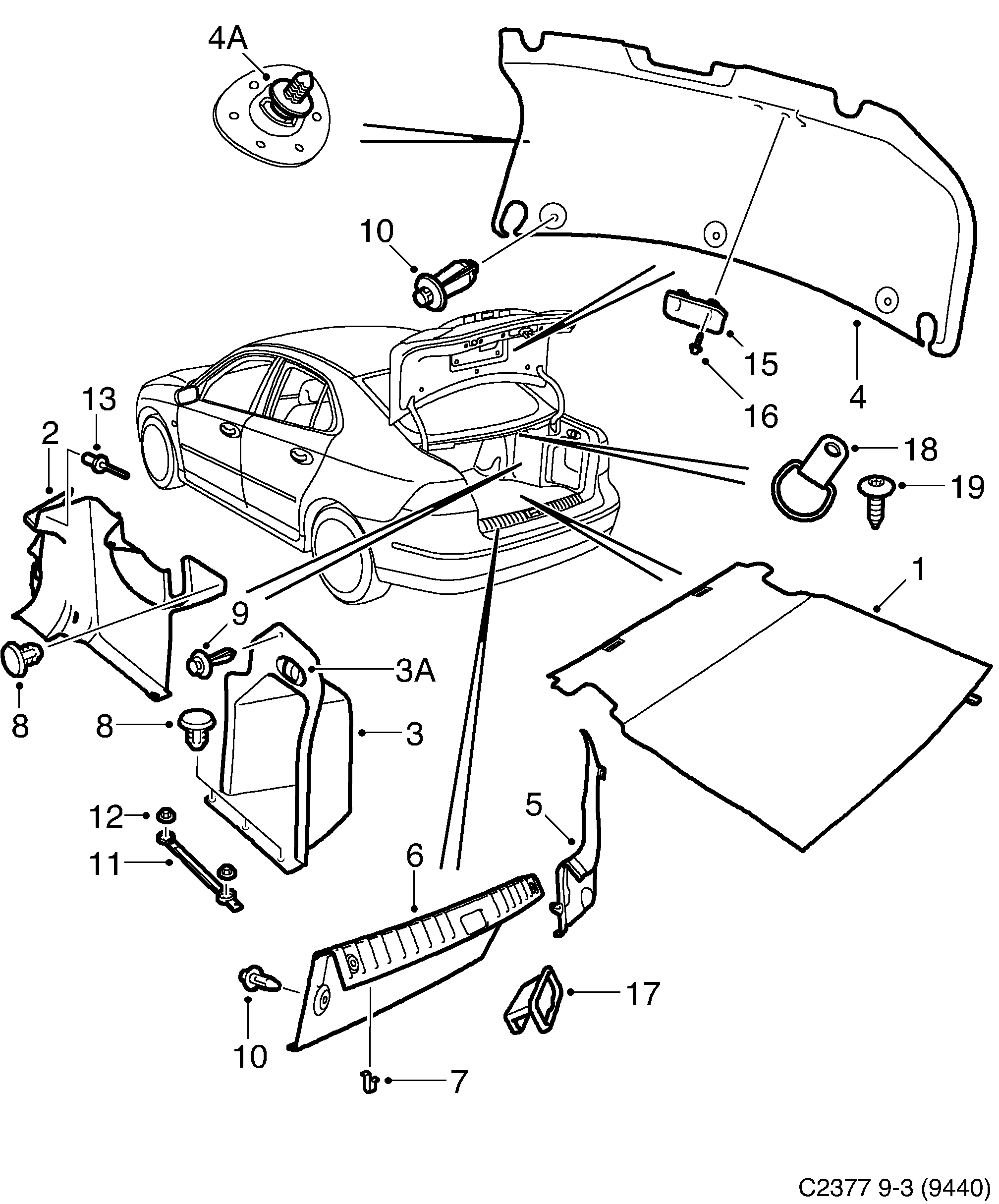 4A
10
15
16
4
13
2
18
19
1
9
3A
8
8
3
12
11
5
6
17
10
7
C2377 9-3 (9440)