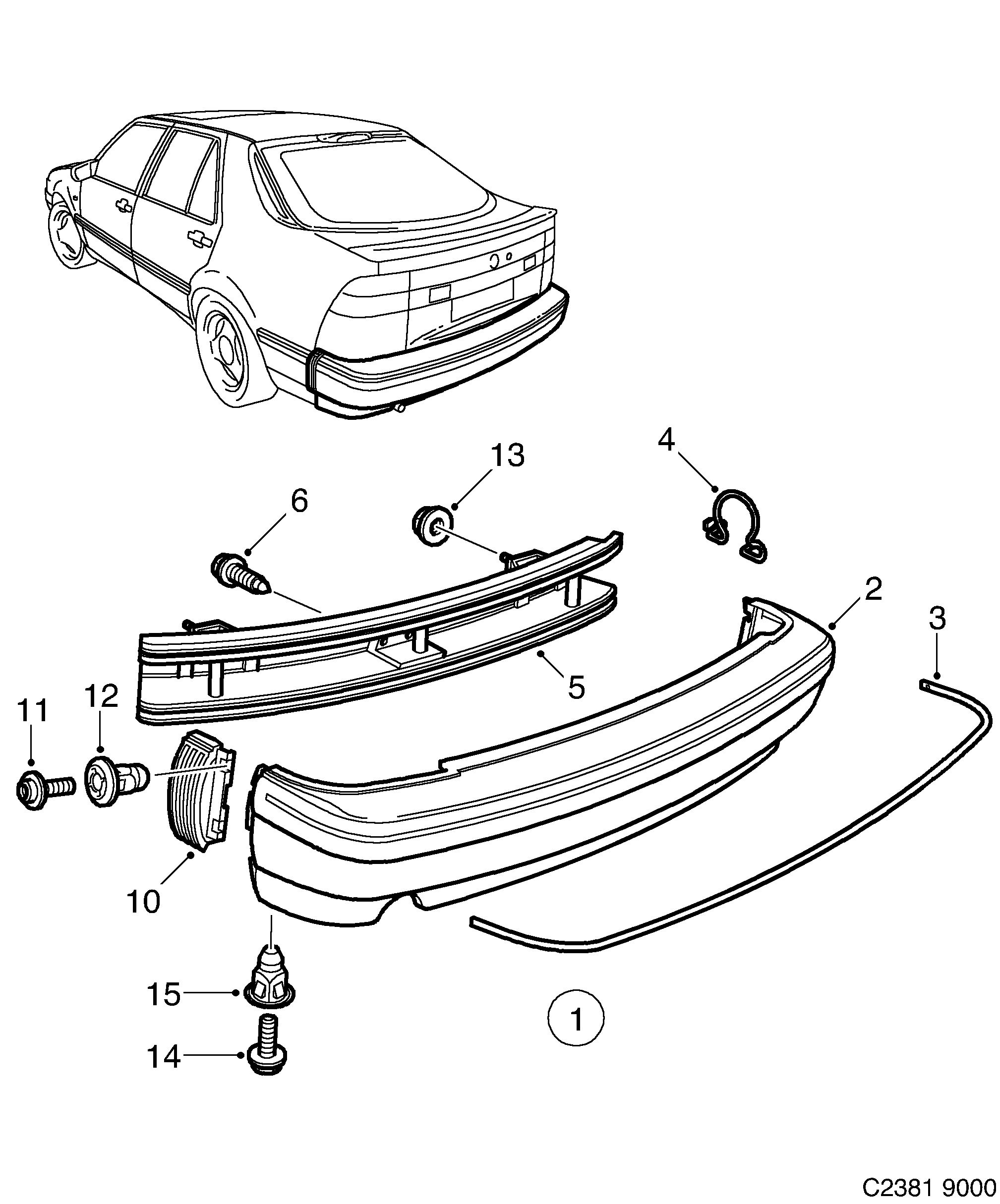 13
4
6
2
3
5
11
12
10
15
1
14
C2381 9000