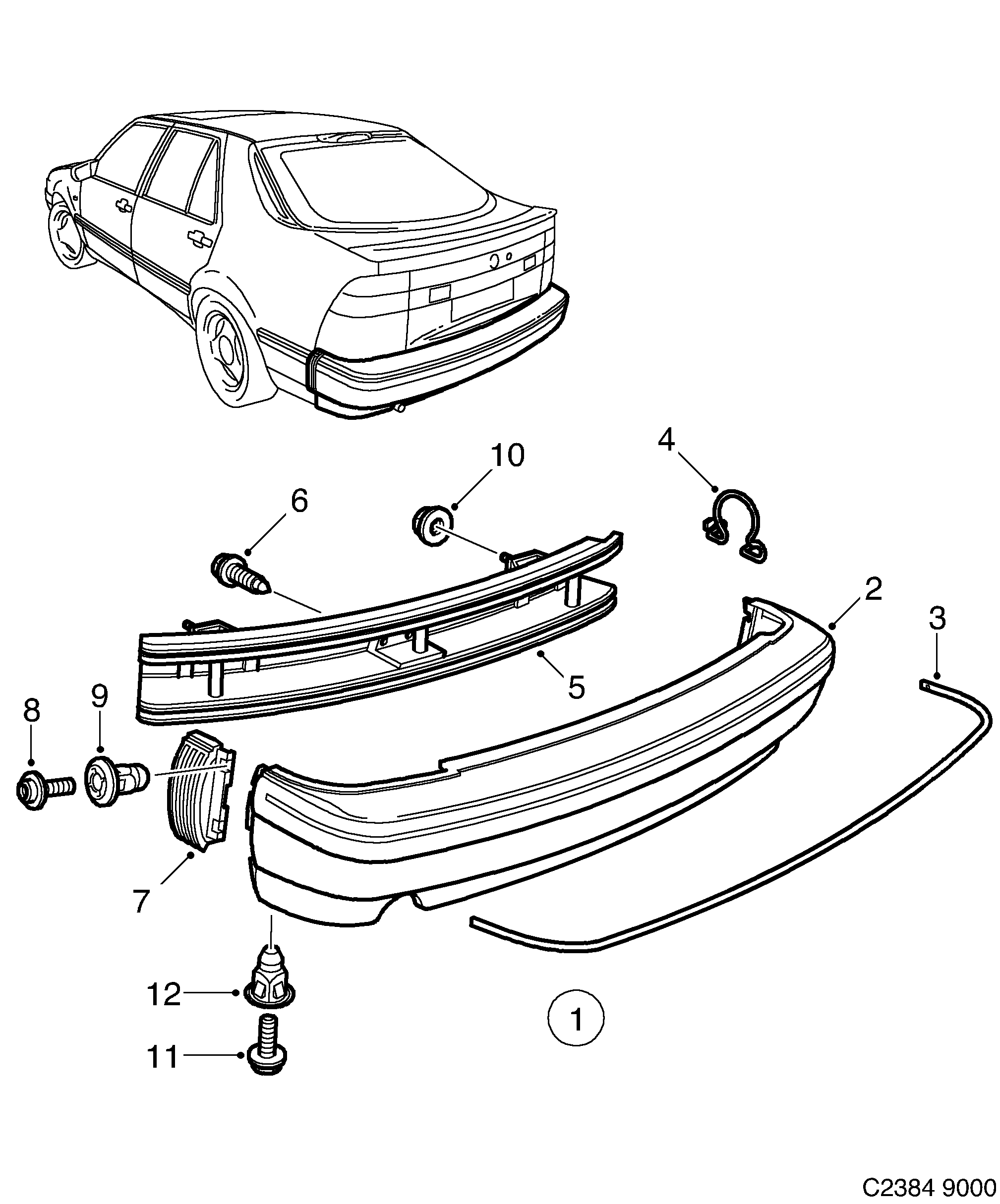 10
4
6
2
3
5
8
9
7
12
1
11
C2384 9000