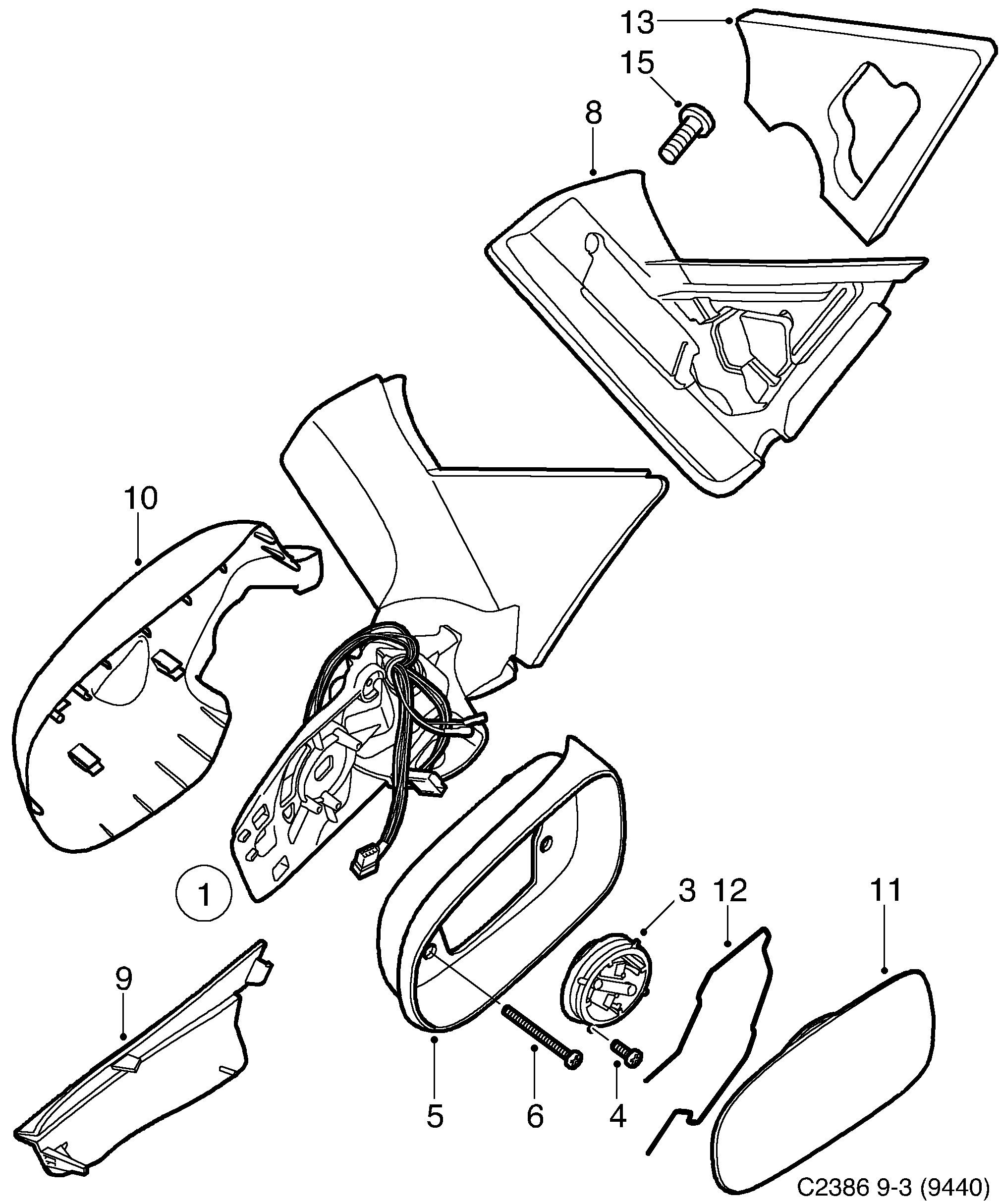 13
15
8
10
1
3
12
11
9
5
6
4
C2386 9-3 (9440)