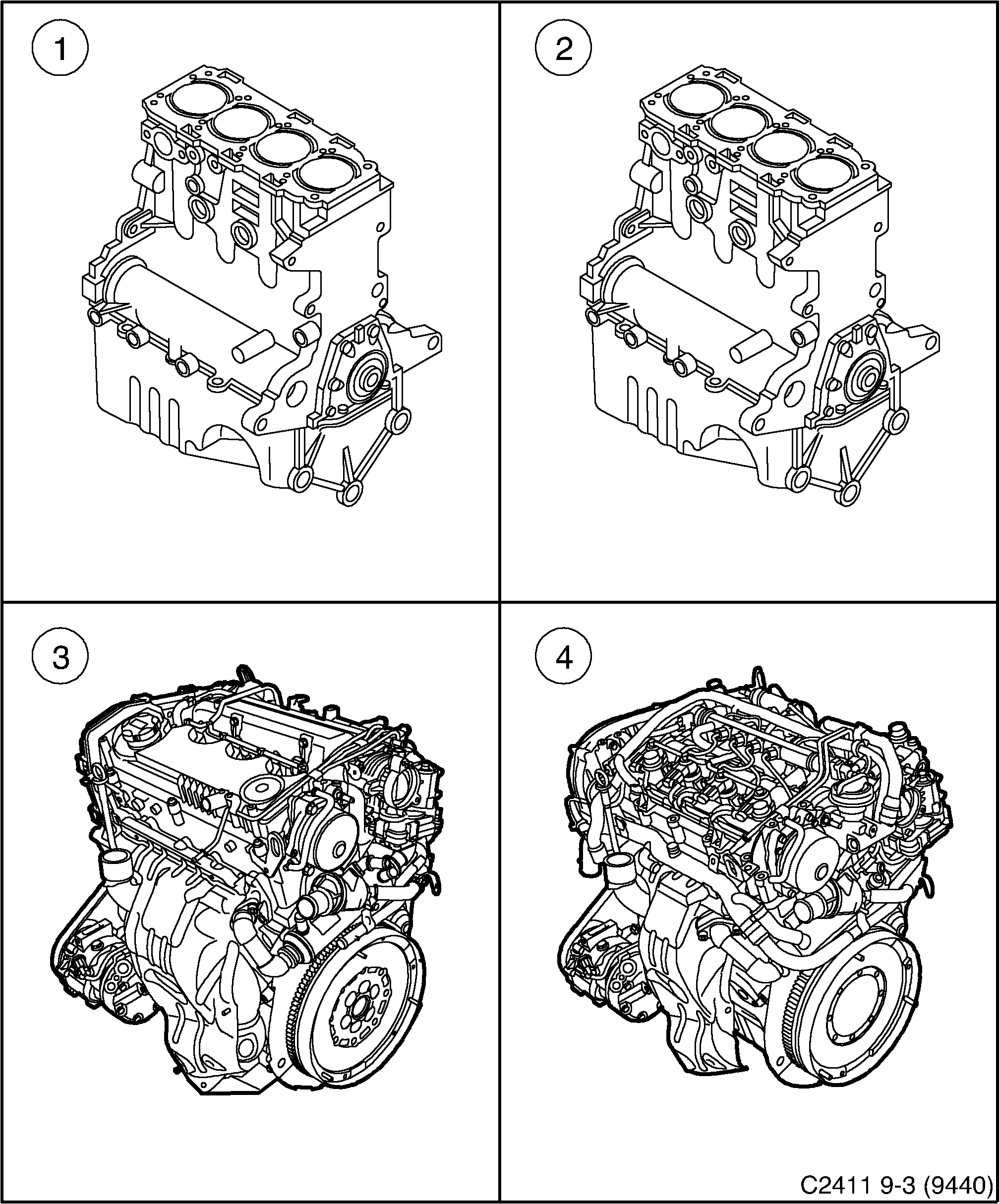 1

2

3

4

C2411 9-3 (9440)