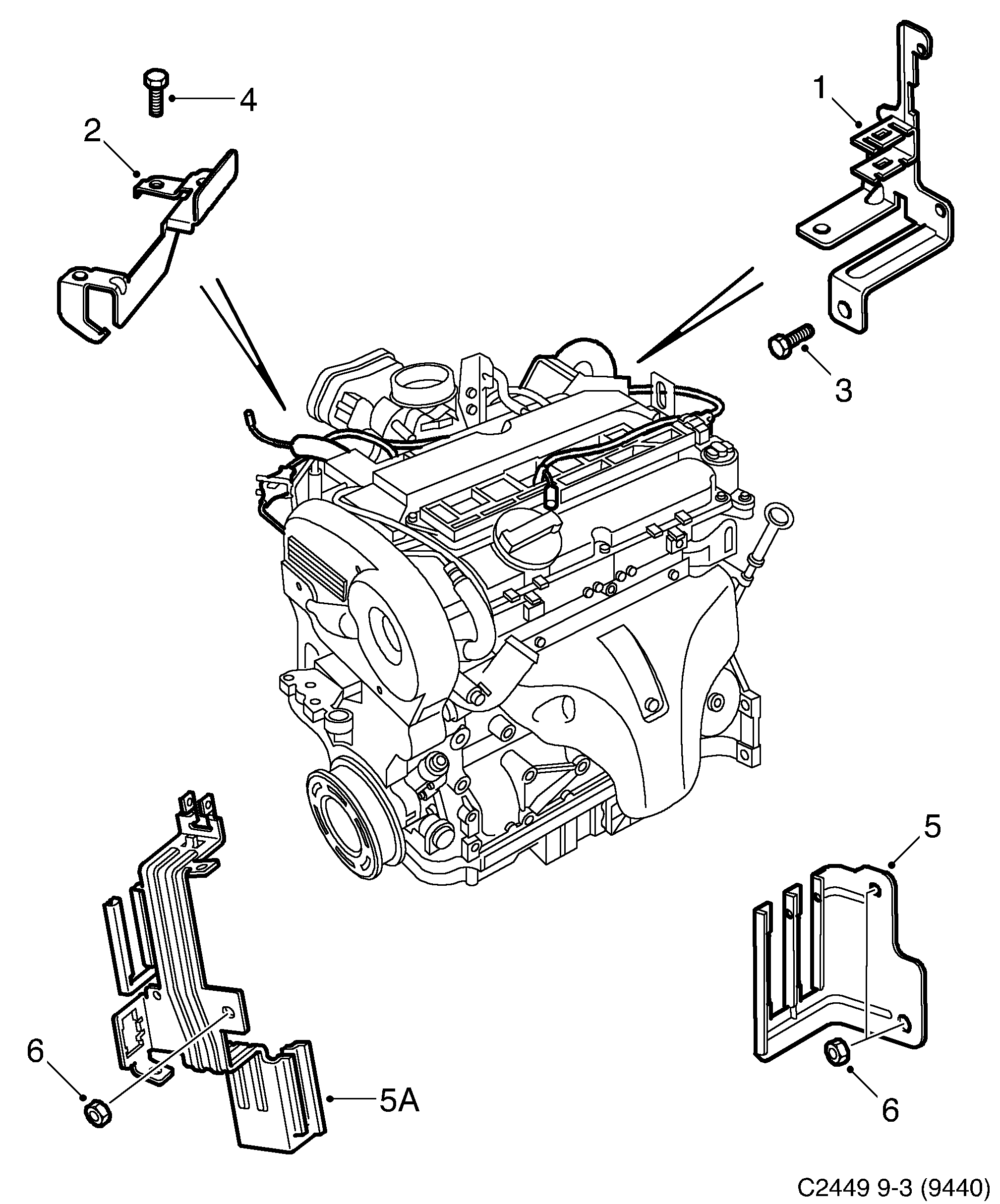 4
2
1
3
5
6
5A
6
C2449 9-3 (9440)