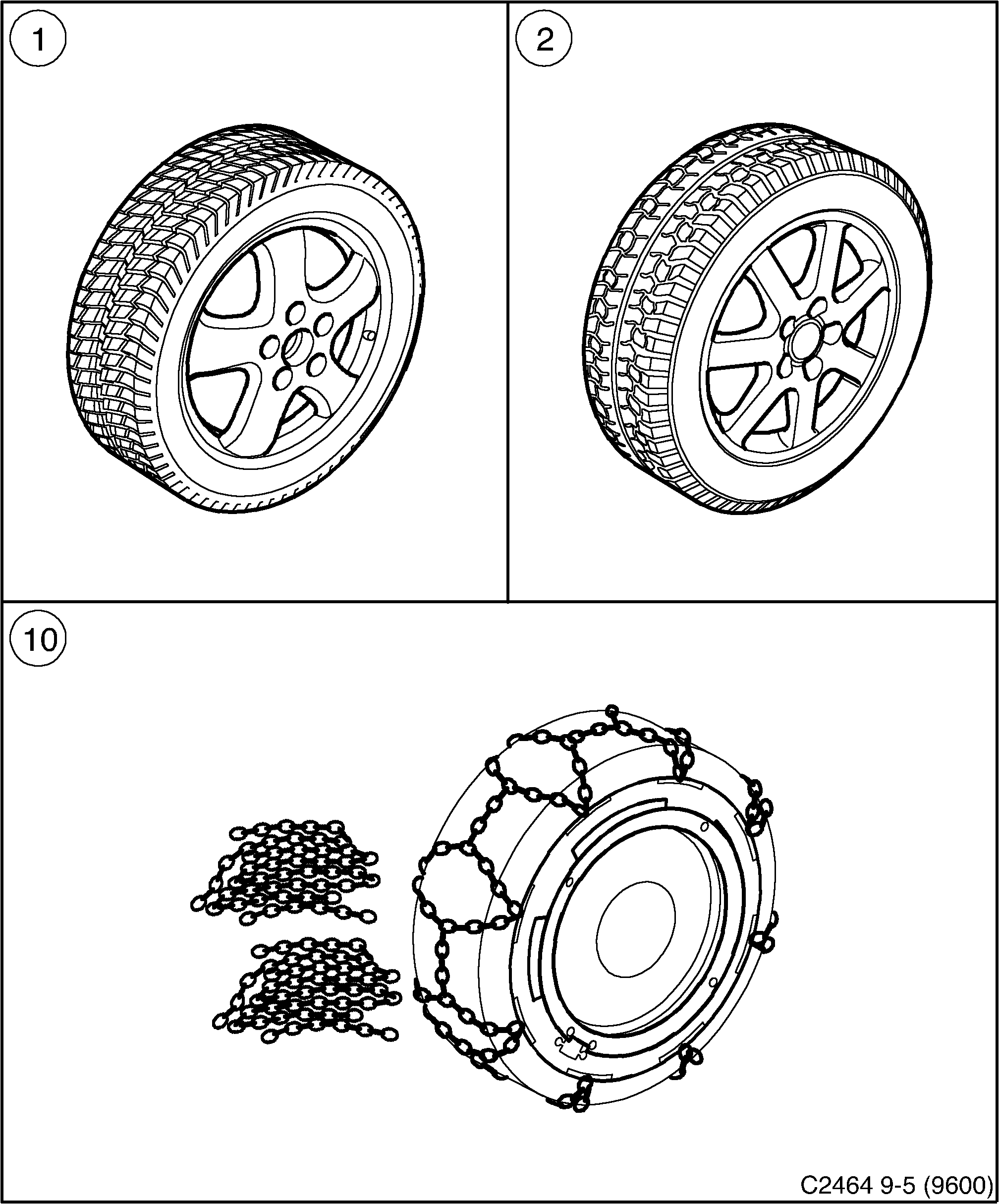 1

2

10

C2464 9-5 (9600)