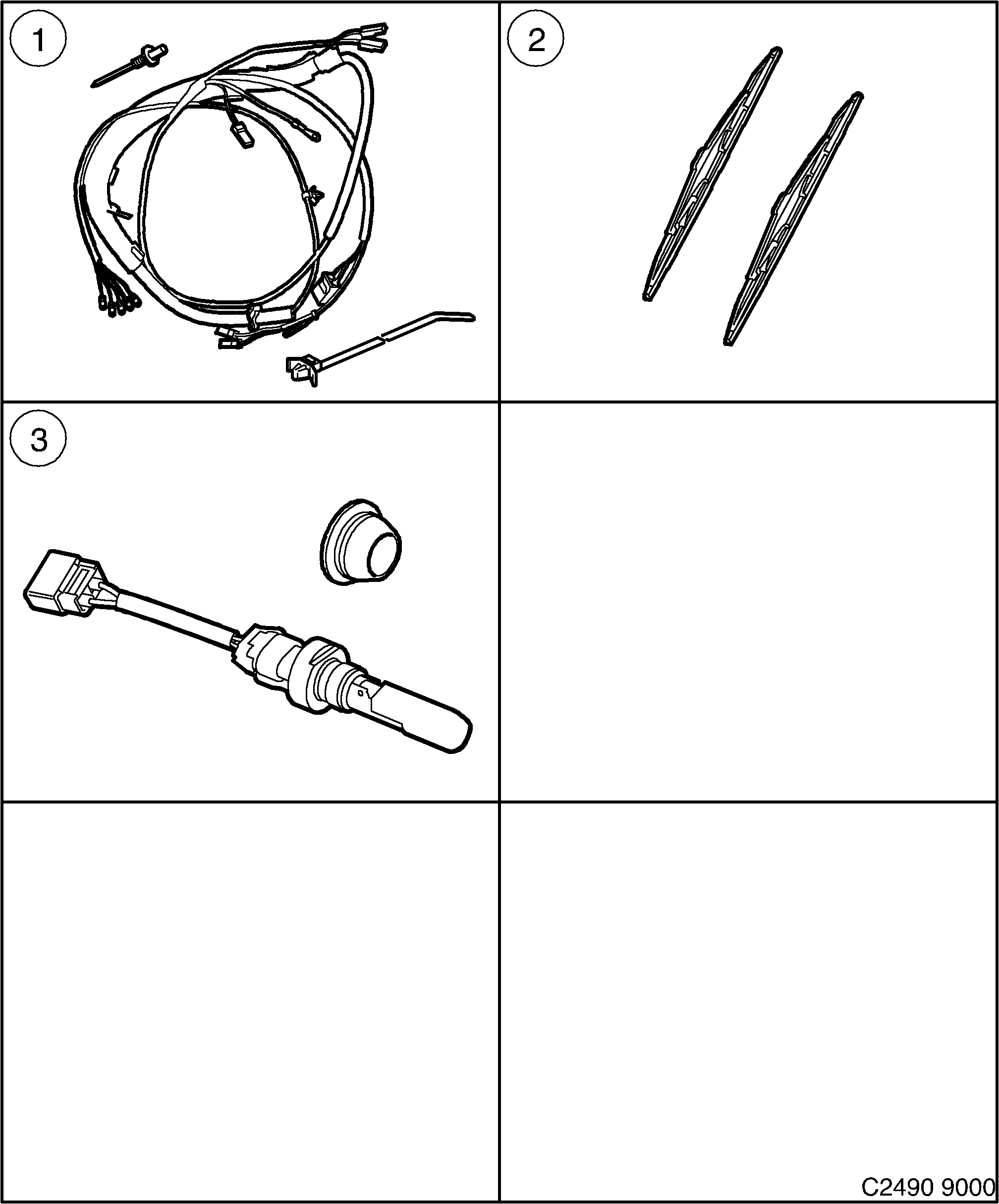 1

2

3

C2490 9000