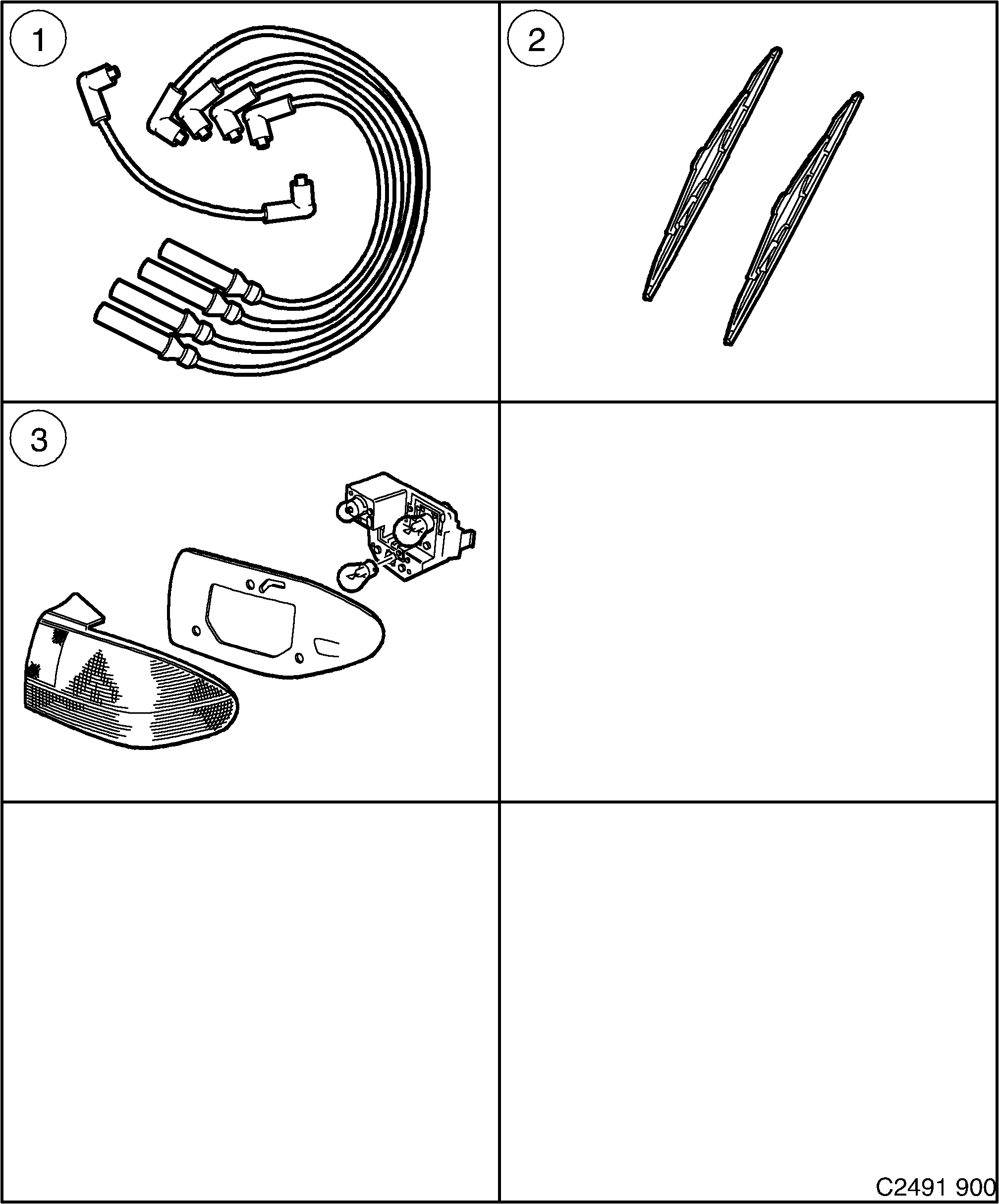 1

2

3

C2491 900