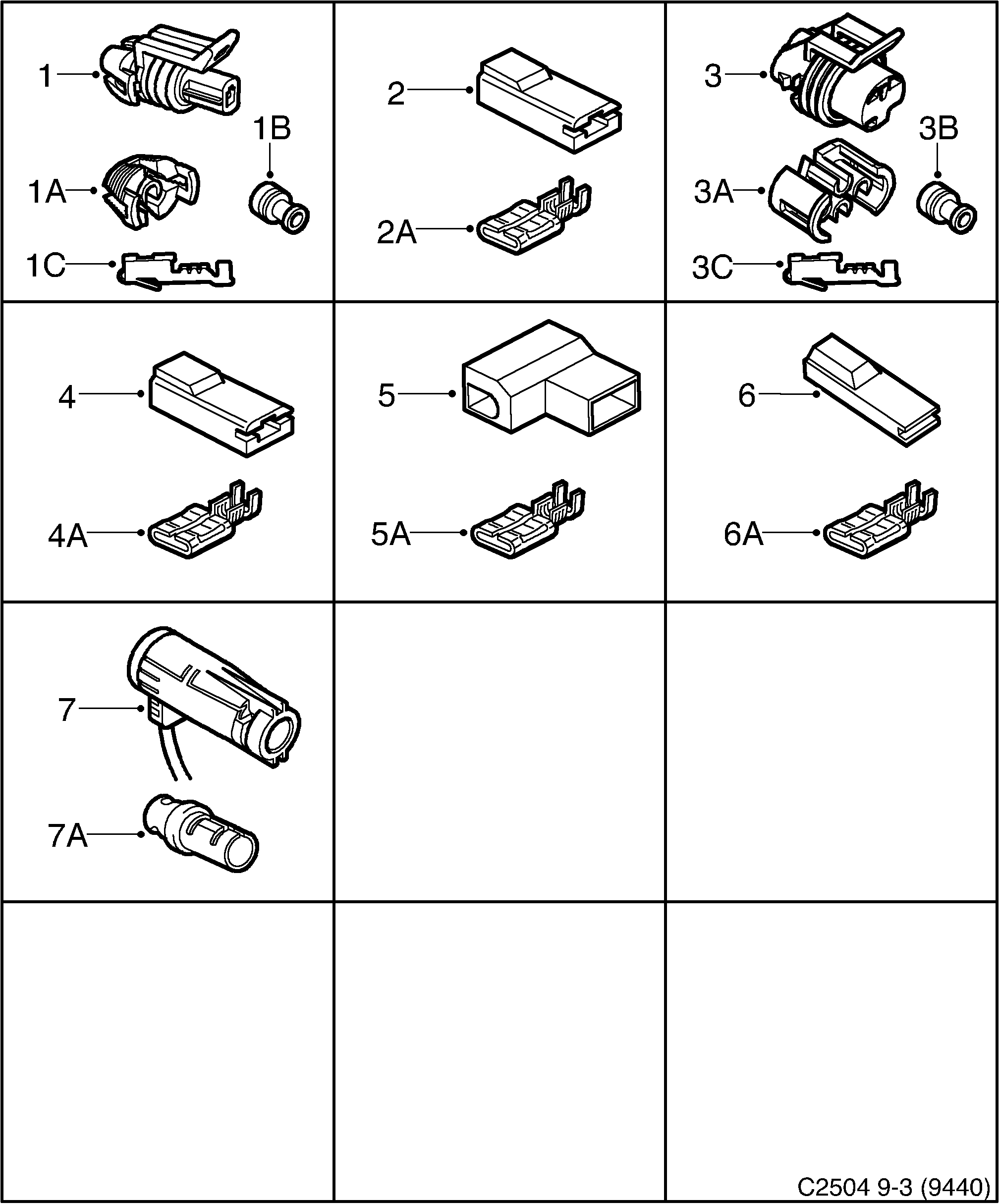 1
1B
1A
1C
2
2A
3
3B
3A
3C
4
4A
5
5A
6
6A
7
7A
C2504 9-3 (9440)