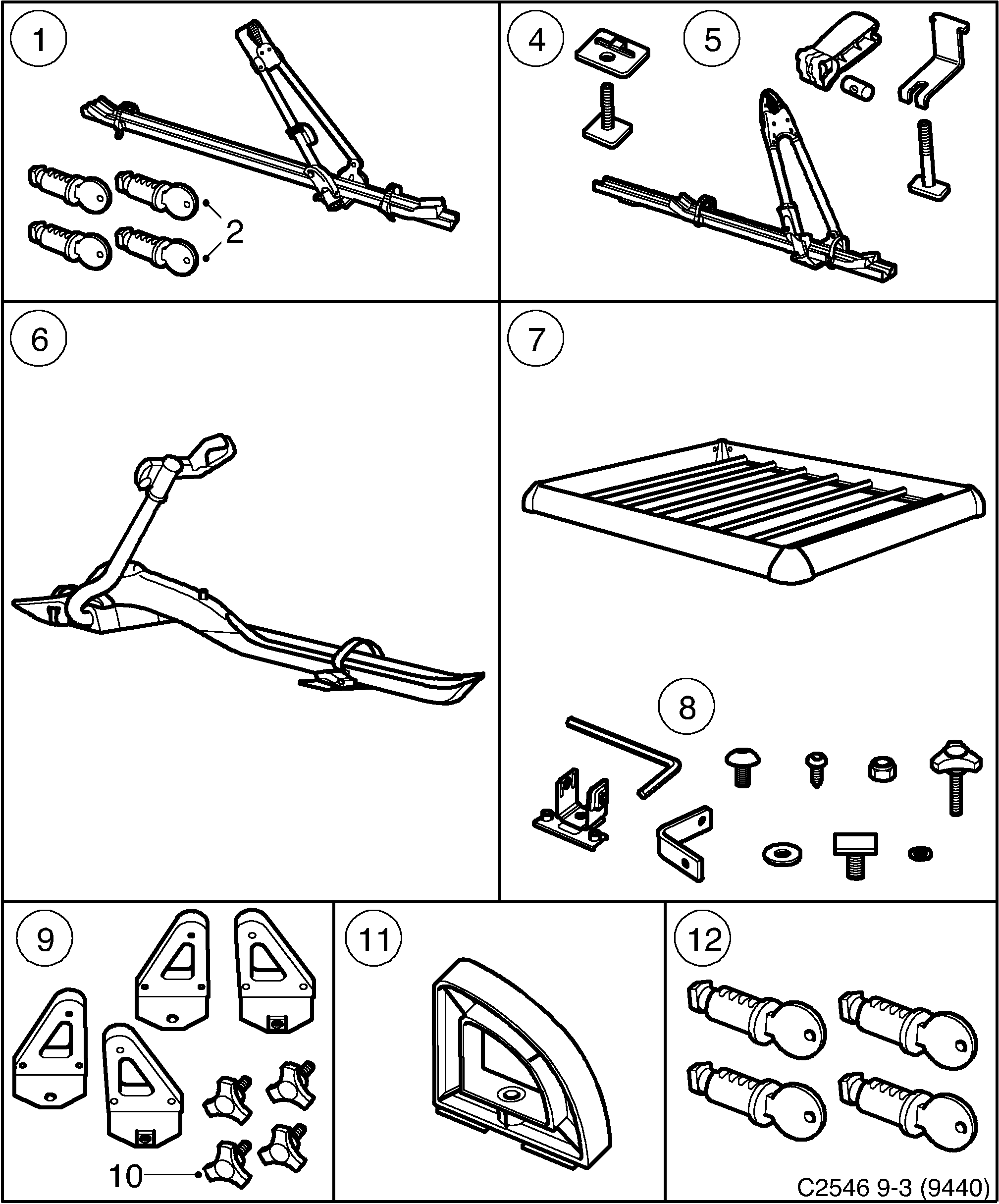 1

2

4

5

6

7

8

9

10

11

12

C2546 9-3 (9440)