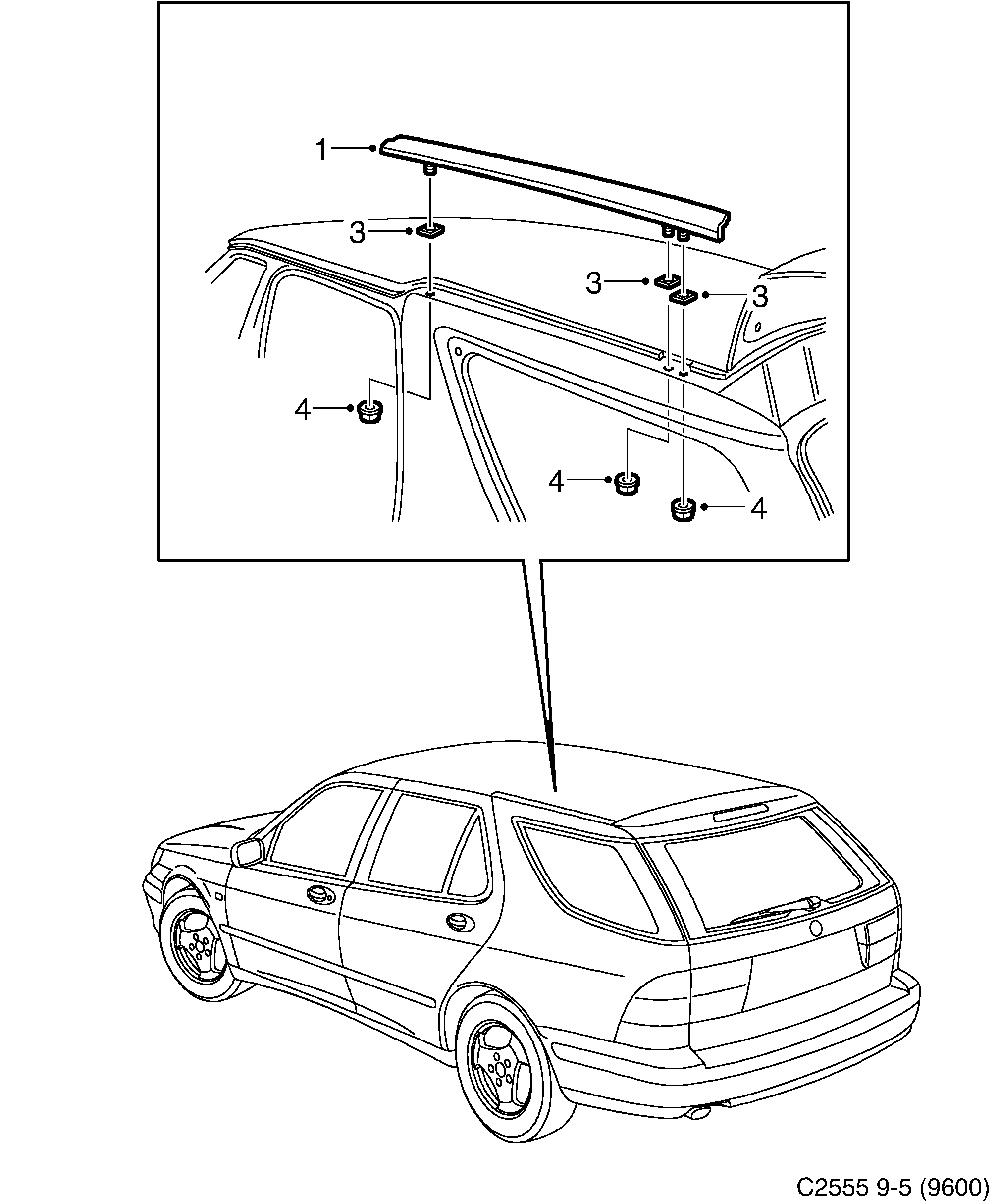 1
3
3
3
4
4
4

C2555 9-5 (9600)