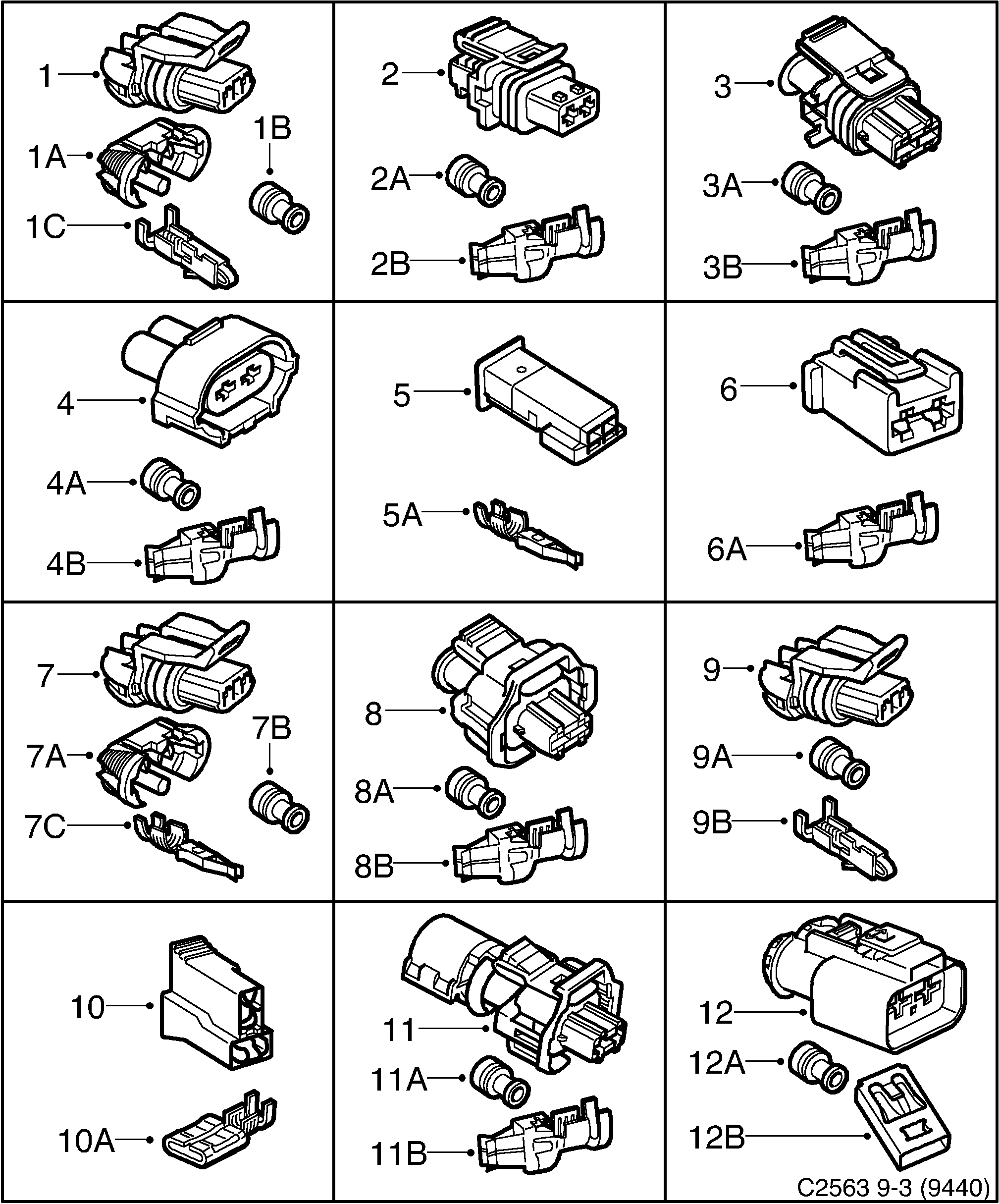 1
1A
1B
1C

2
2A
2B

3
3A
3B

4
4A
4B

5
5A

6
6A

7
7A
7B
7C

8
8A
8B

9
9A
9B

10
10A

11
11A
11B

12
12A
12B

C2563 9-3 (9440)