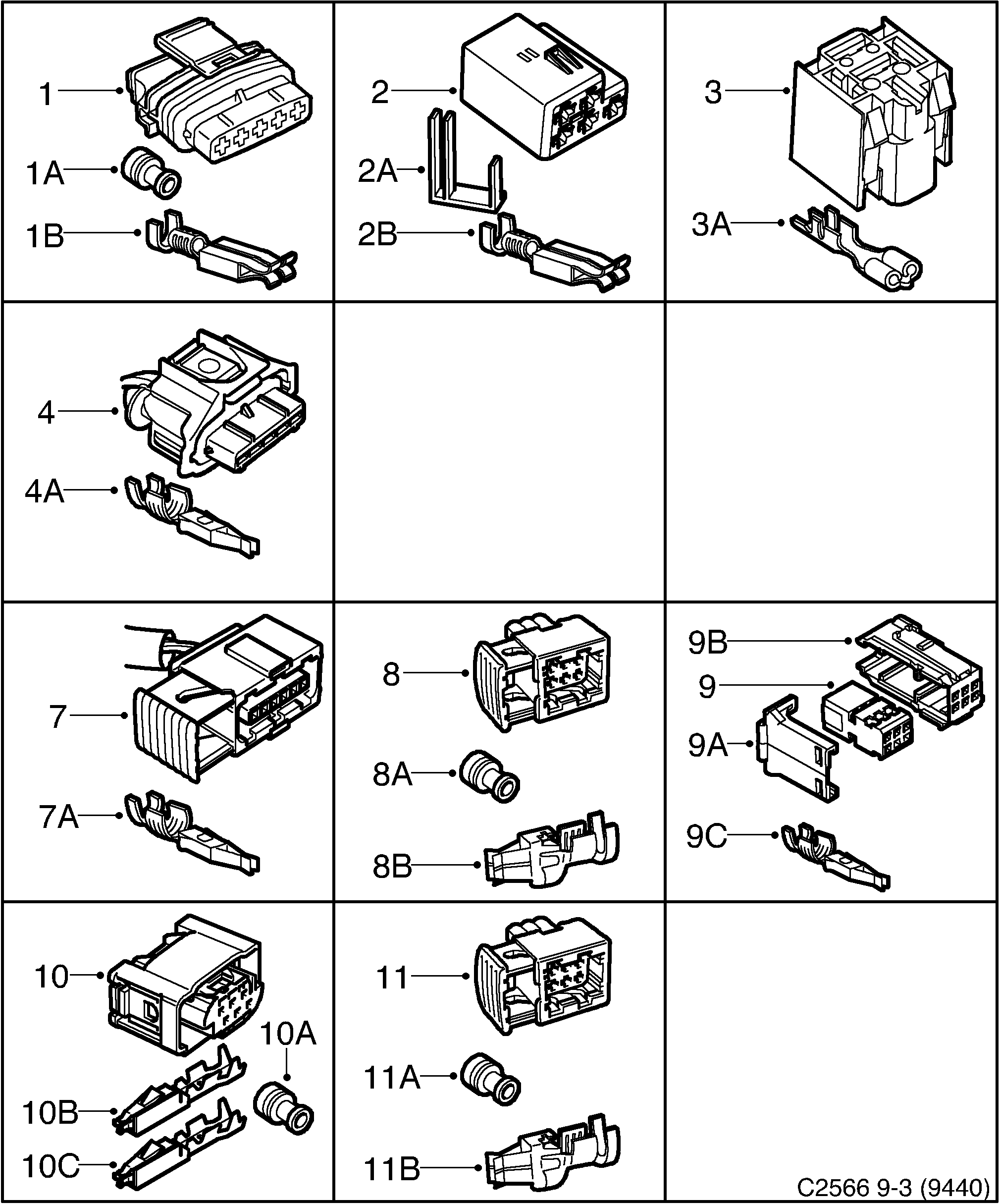 1
1A
1B
2
2A
2B
3
3A
4
4A
7
7A
8
8A
8B
9B
9
9A
9C
10
10A
10B
10C
11
11A
11B
C2566 9-3 (9440)