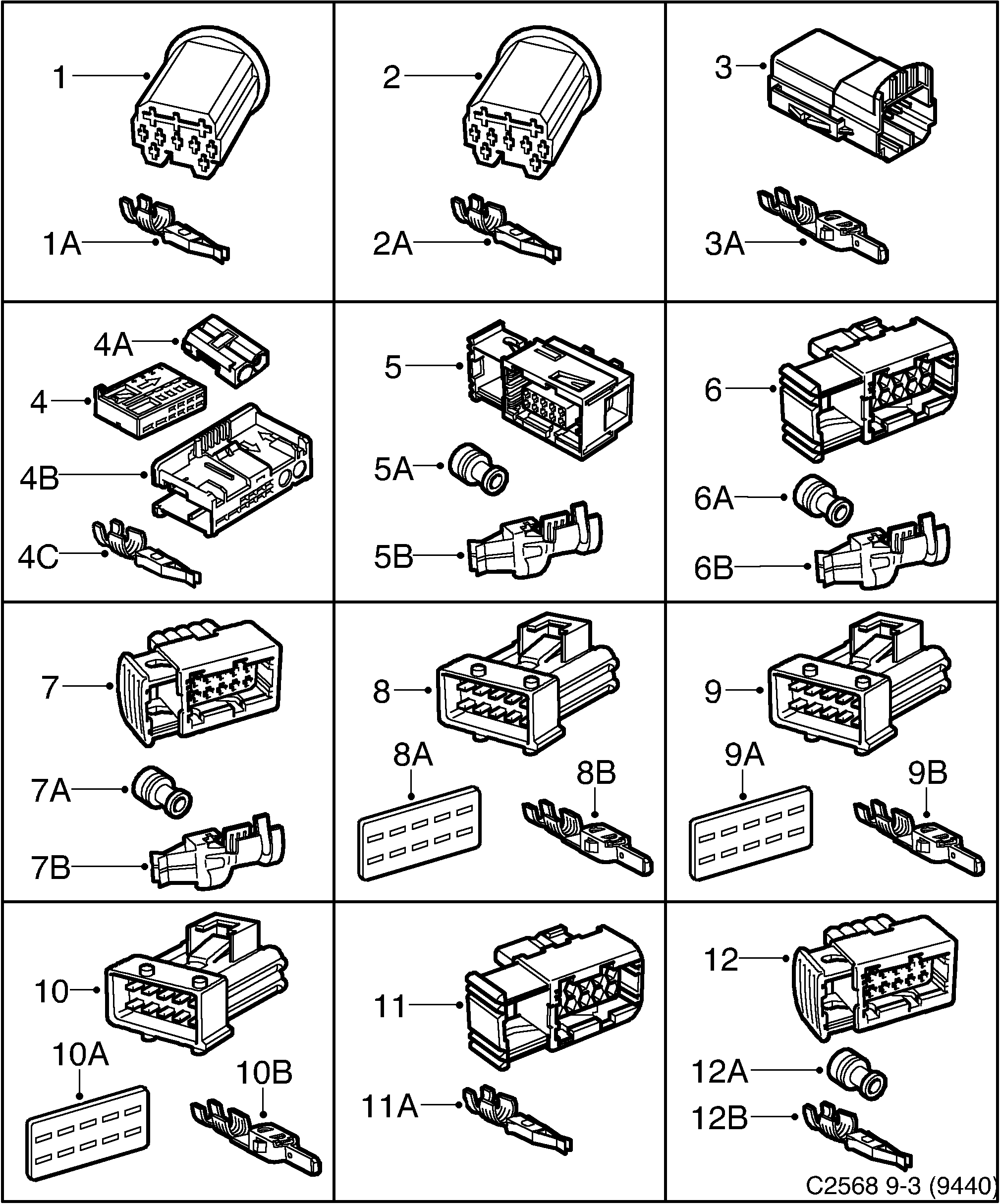 1
1A
2
2A
3
3A
4A
4
4B
4C
5
5A
5B
6
6A
6B
7
7A
7B
8
8A
8B
9
9A
9B
10
10A
10B
11
11A
12
12A
12B
C2568 9-3 (9440)