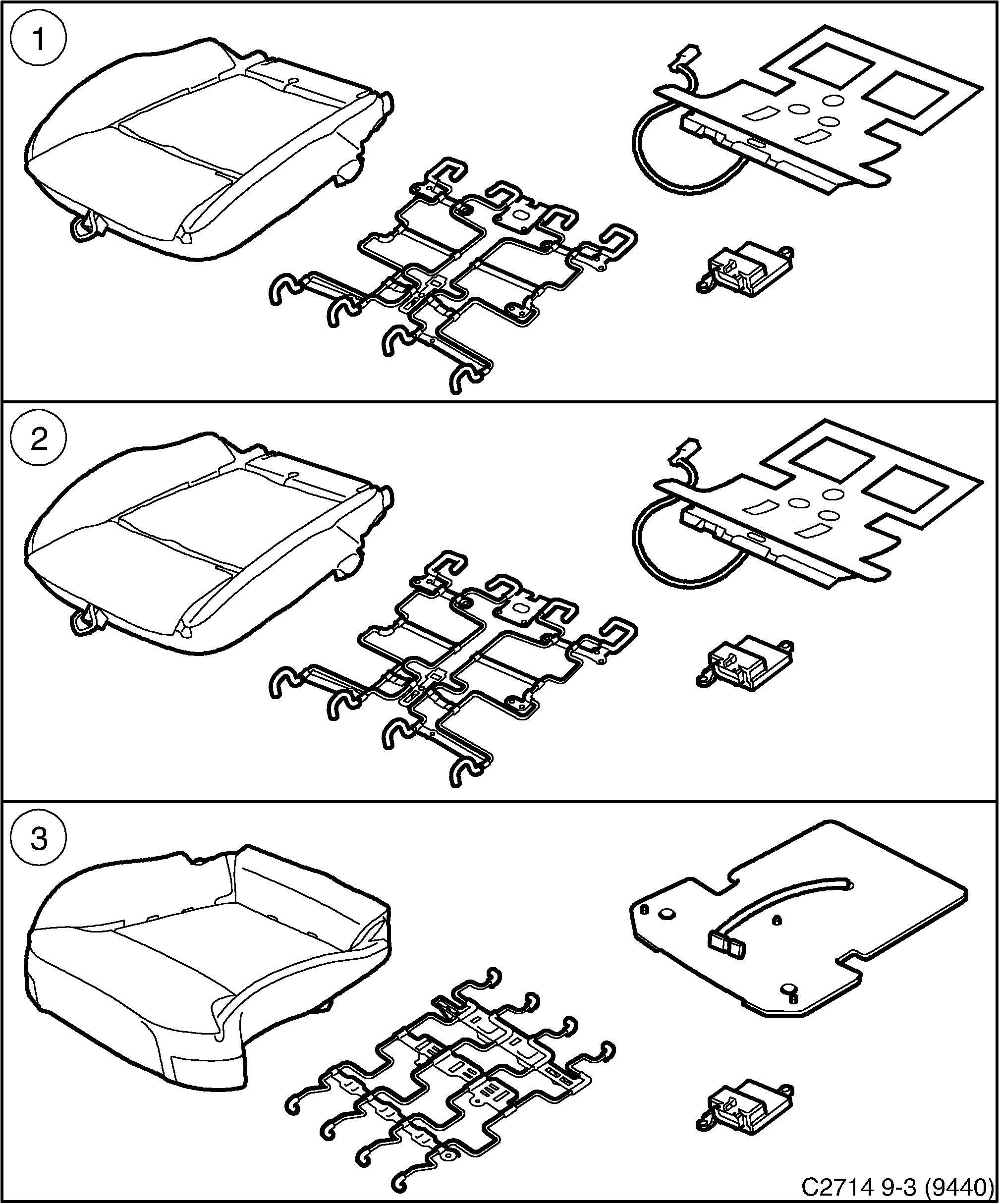 1

2

3

C2714 9-3 (9440)