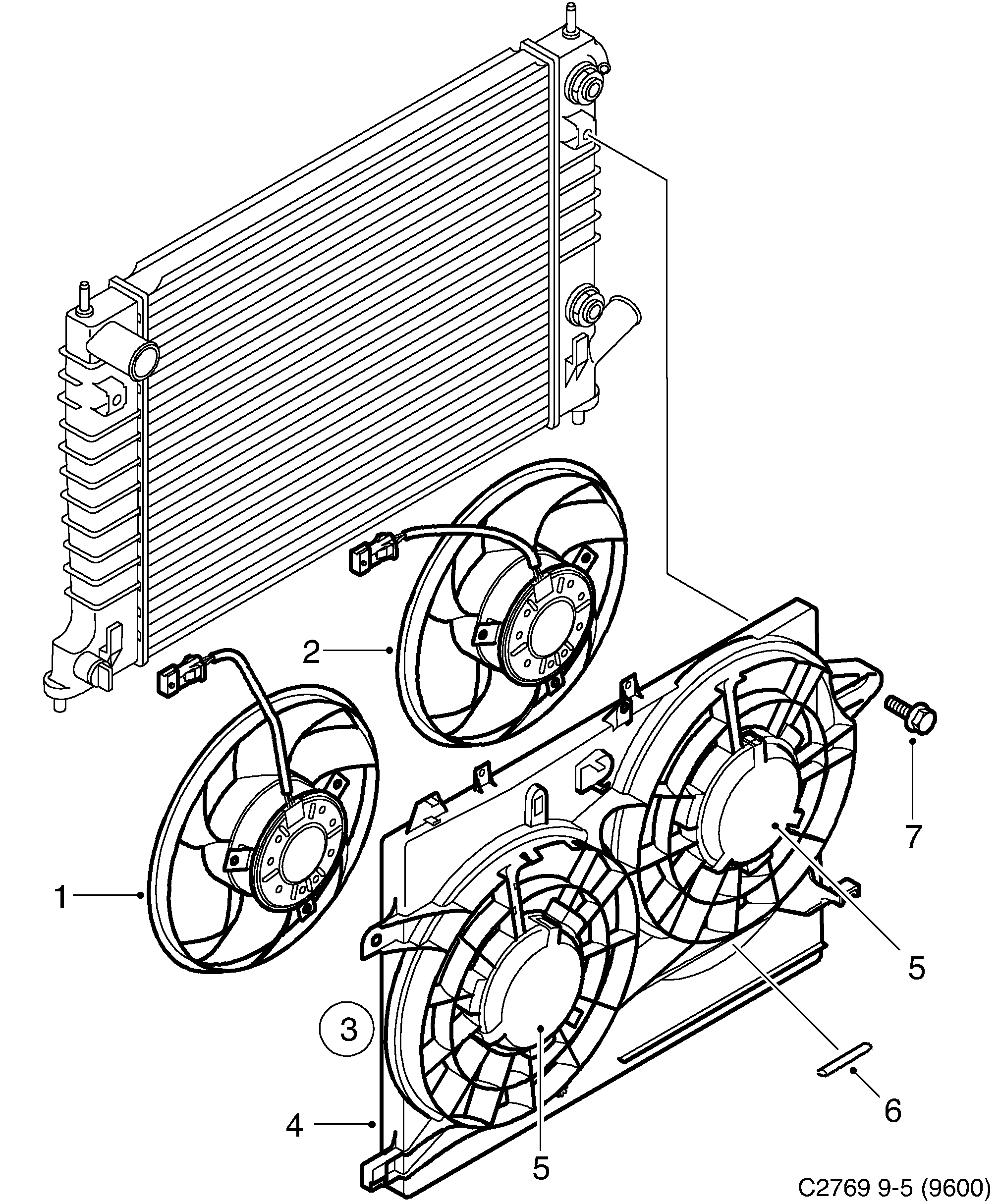 2
7
1
5
3
6
4
5
C2769 9-5 (9600)