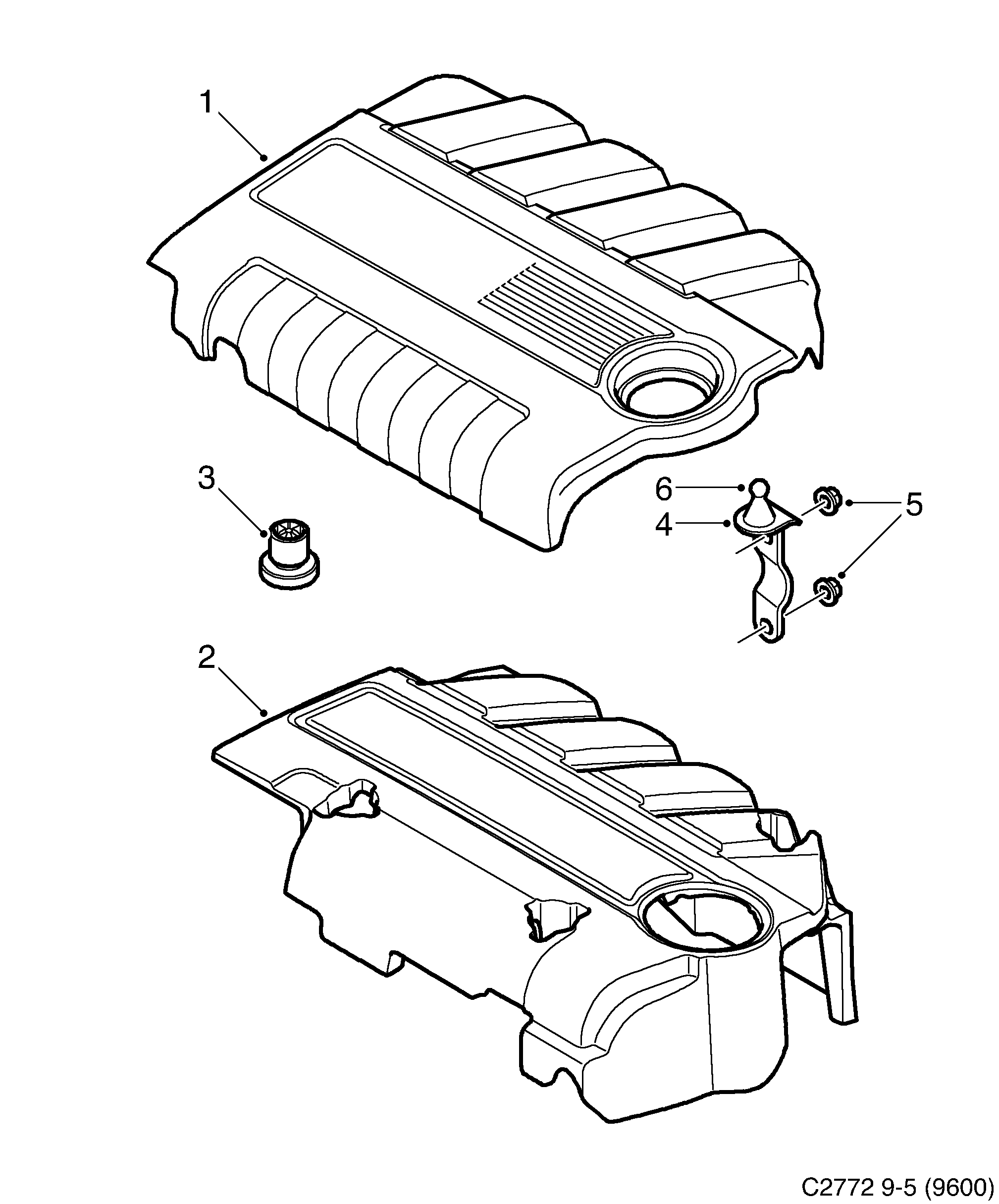 1

3

6

4

5

2

C2772 9-5 (9600)