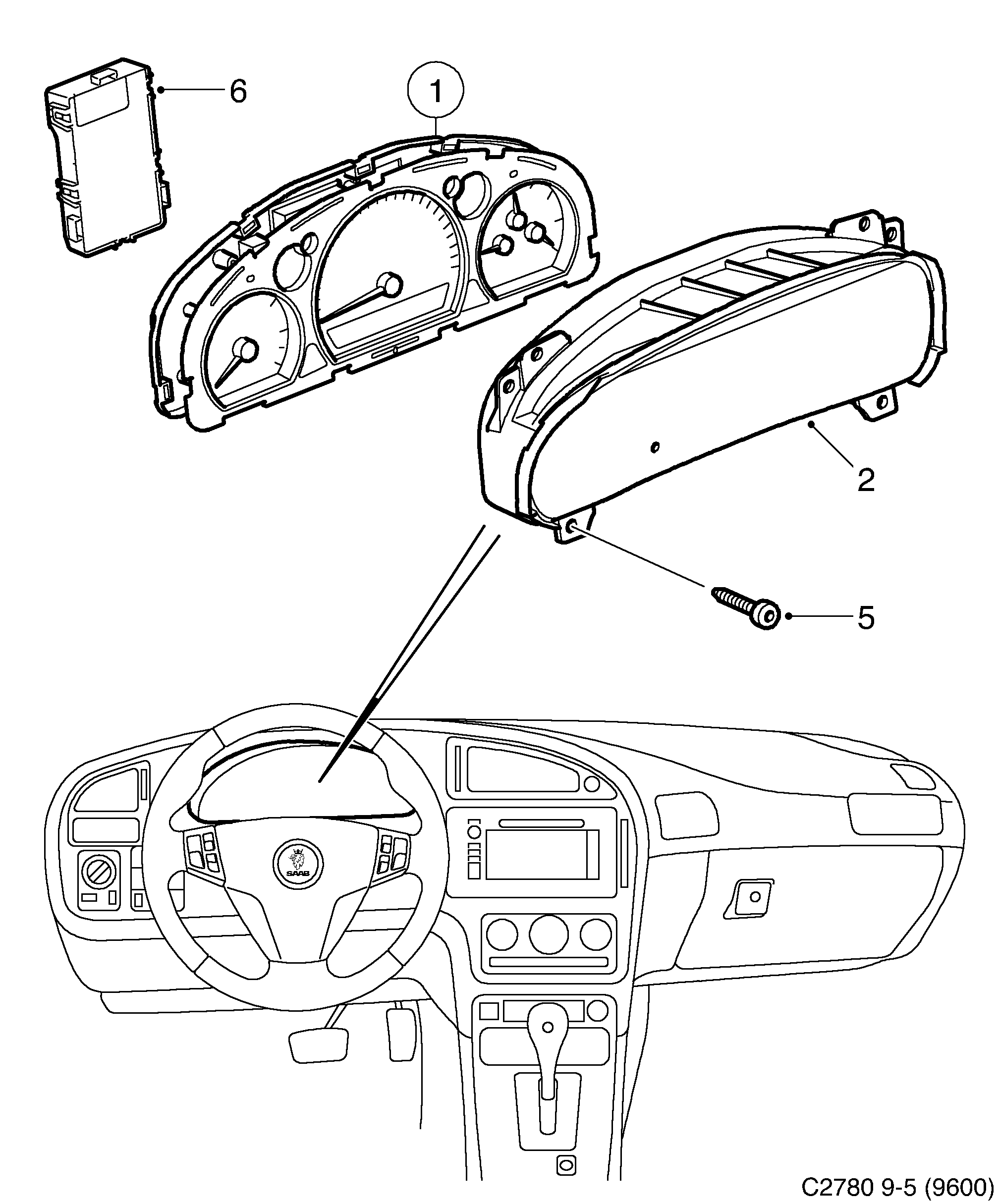 6

1

2

5

SAAB

C2780 9-5 (9600)