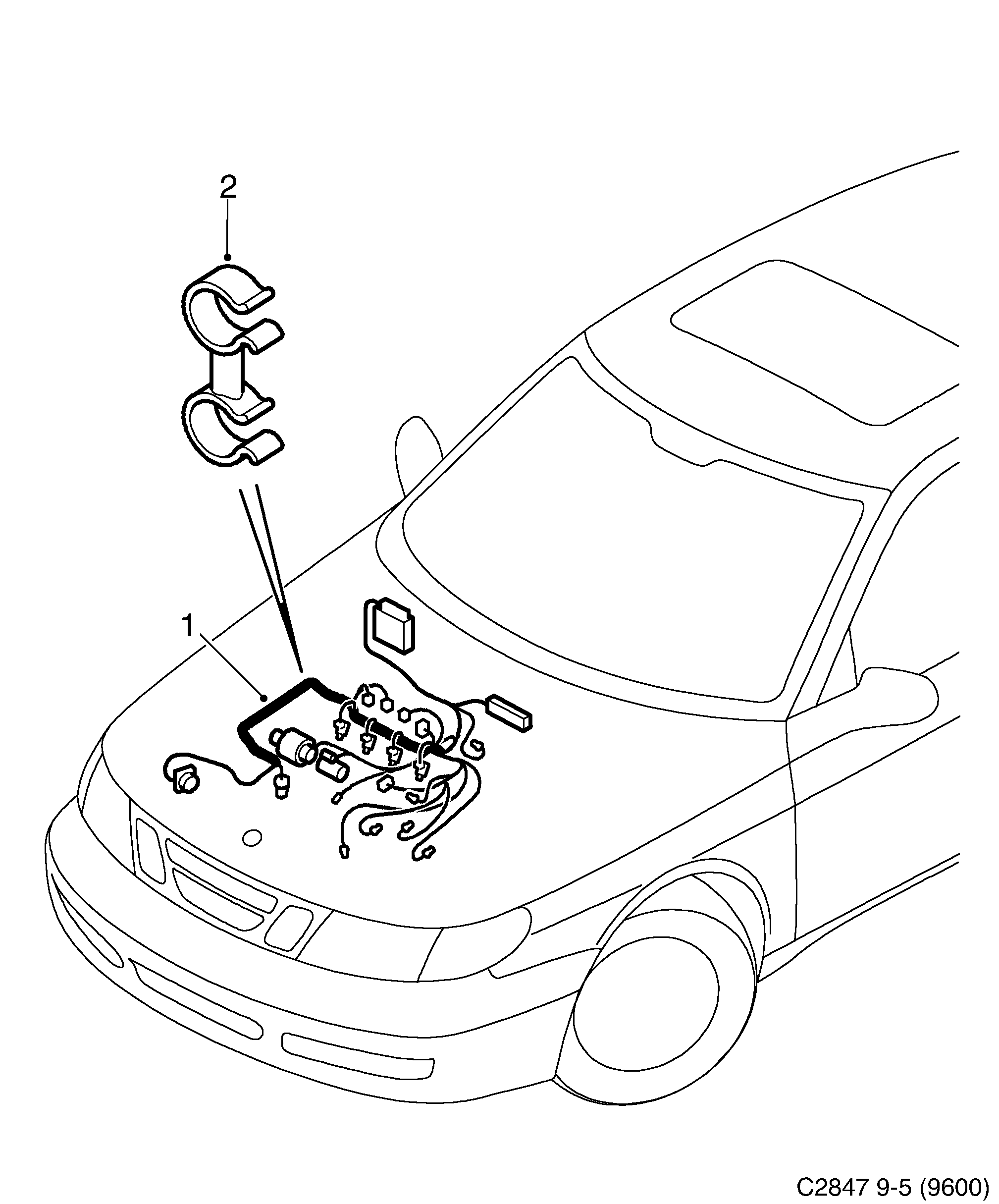 2

1

C2847 9-5 (9600)