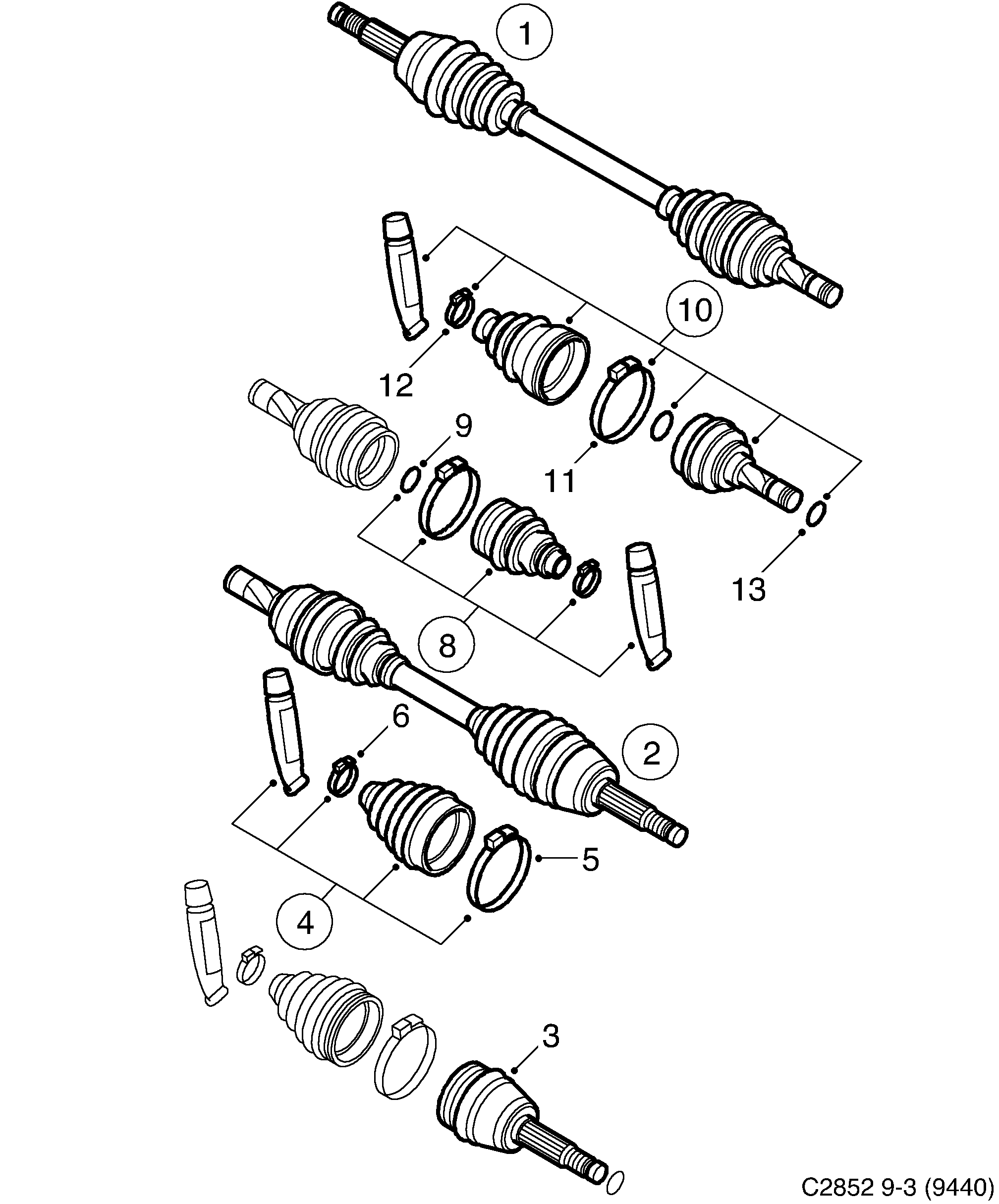 1
10
12
9
11
13
8
6
2
5
4
3
C2852 9-3 (9440)