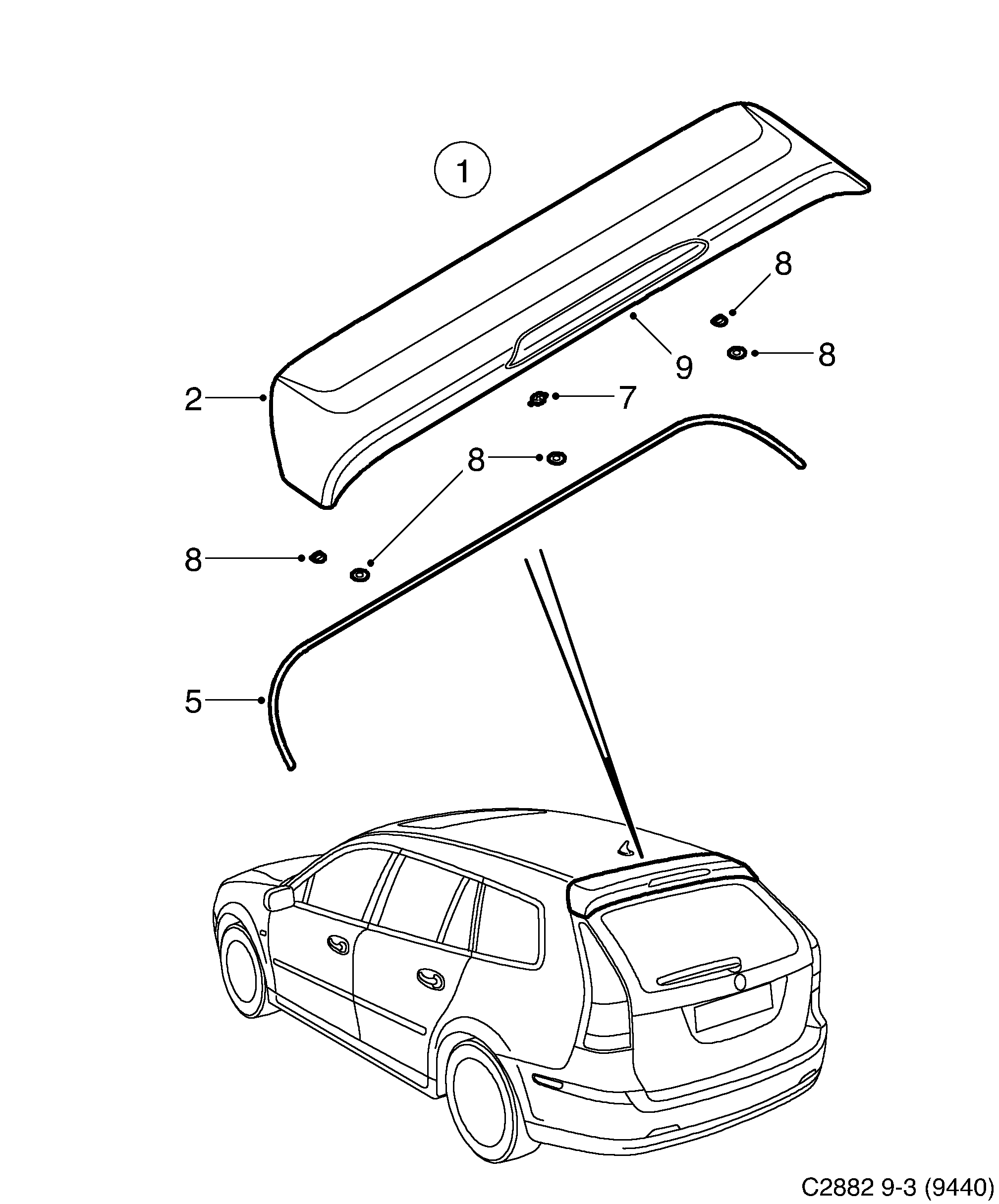 1

8

9

8

2

7

8

8

5

C2882 9-3 (9440)