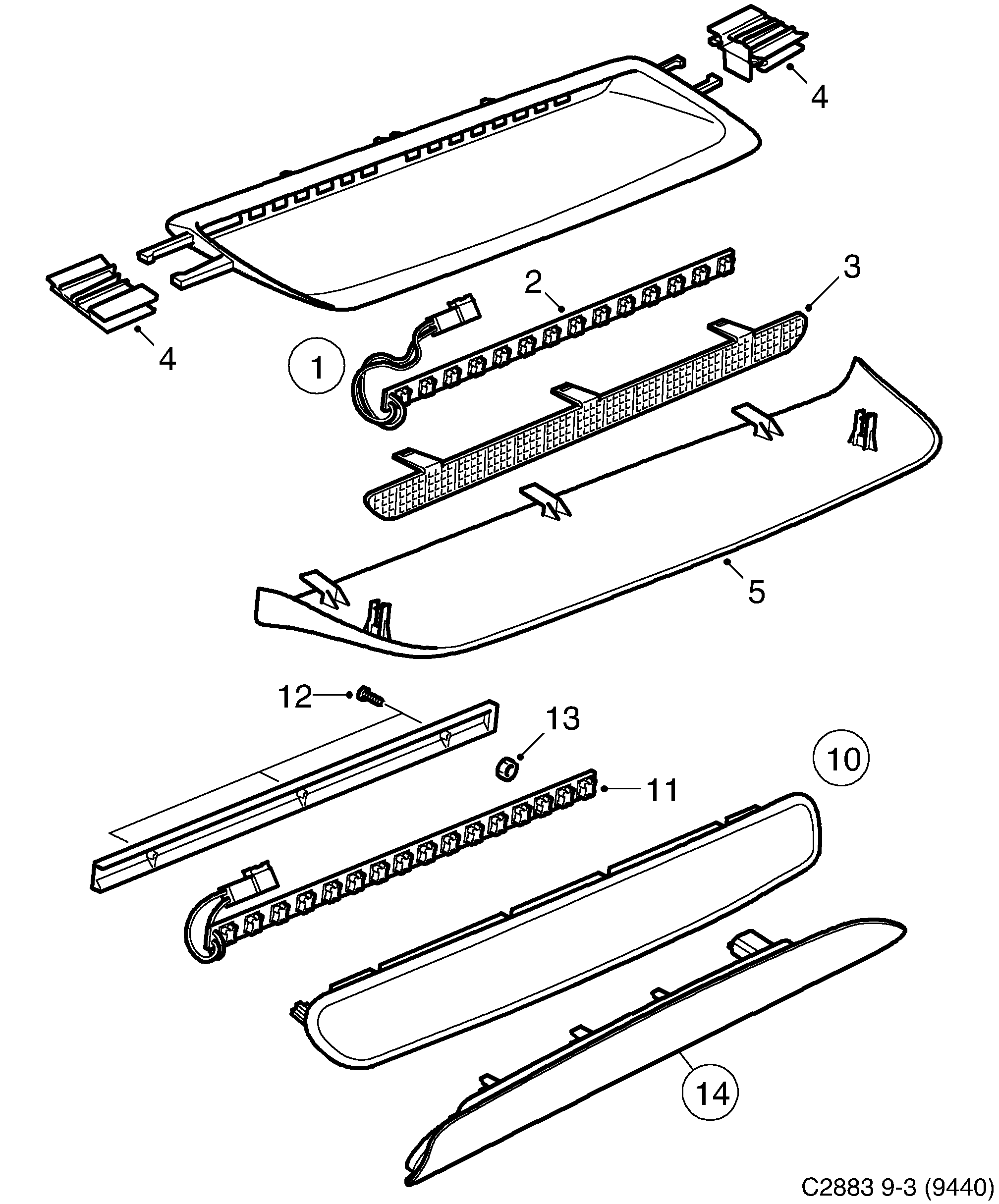 4
2
3
4
1
5
12
13
10
11
14
C2883 9-3 (9440)