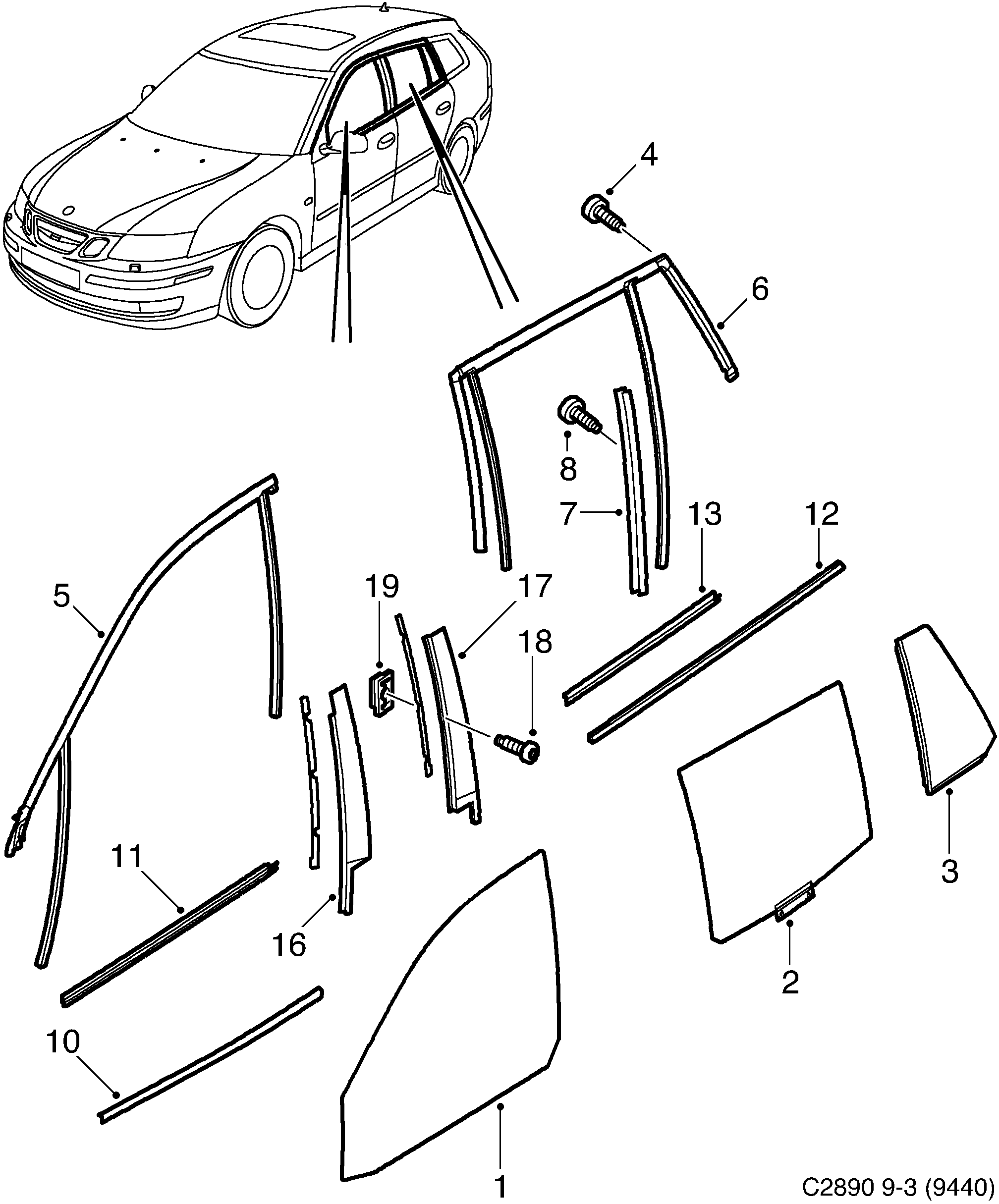 4
6
8
7
13
12
5
19
17
18
11
16
3
2
10
1
C2890 9-3 (9440)