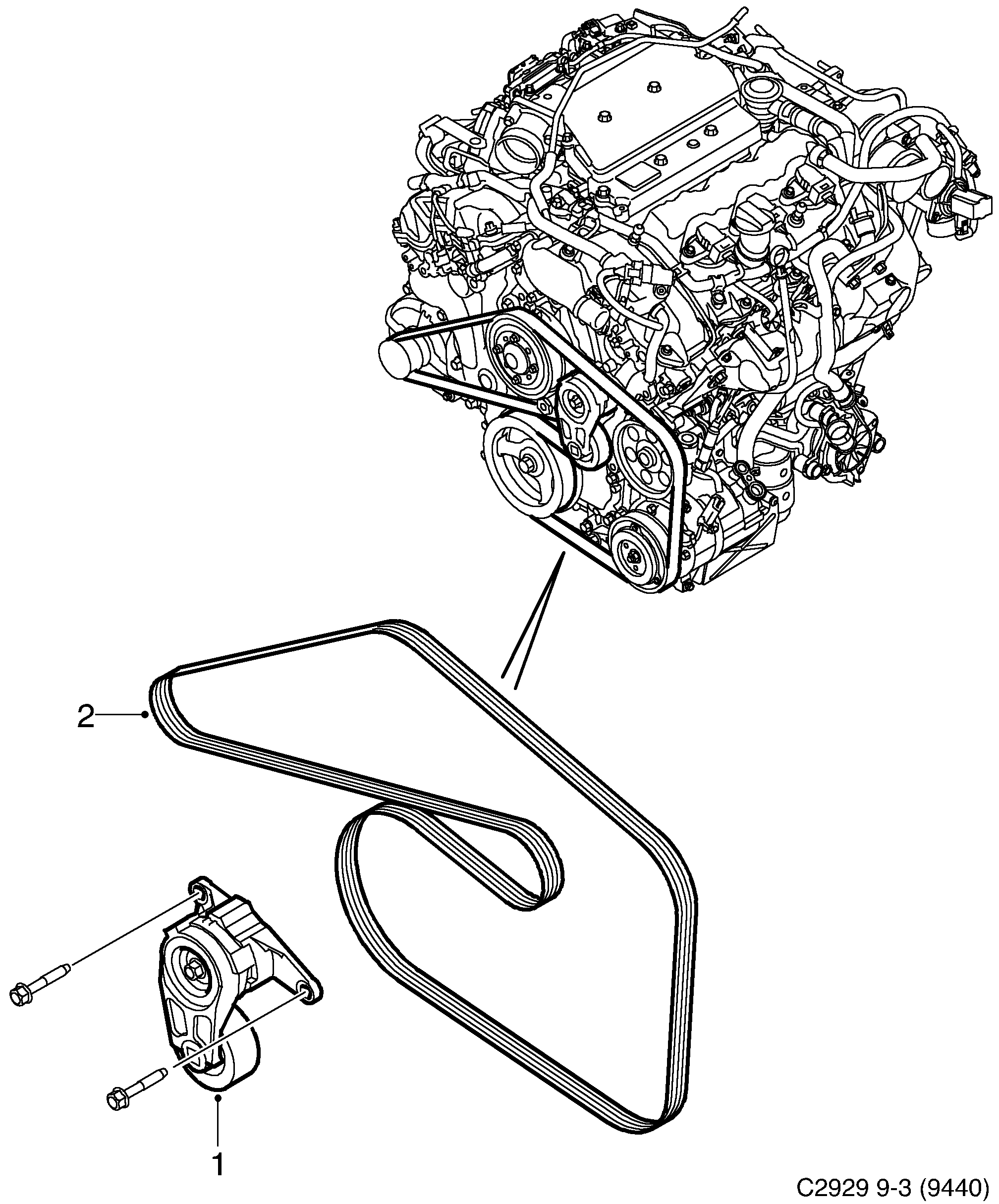 2

1

C2929 9-3 (9440)