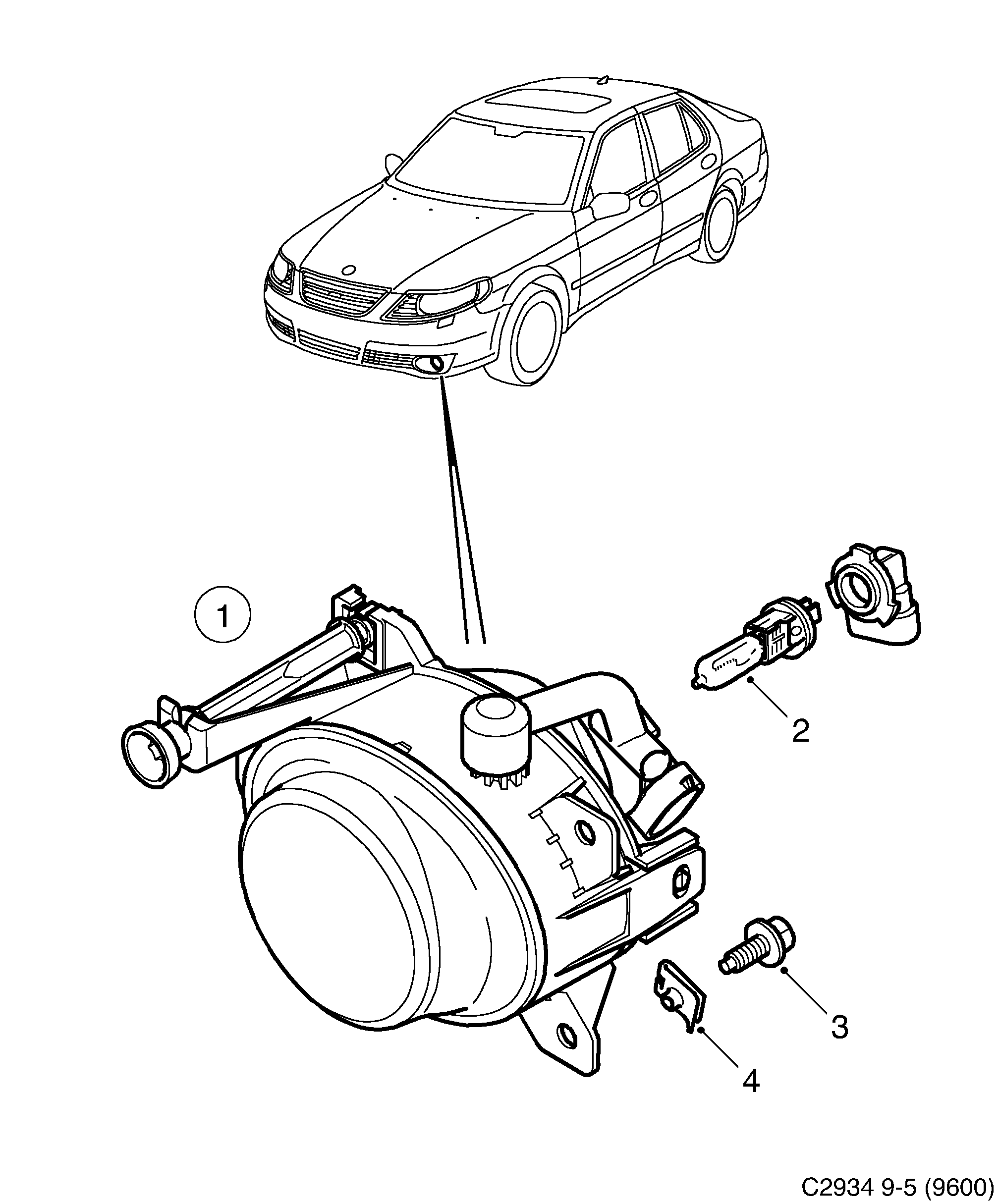 1

2

3

4

C2934 9-5 (9600)