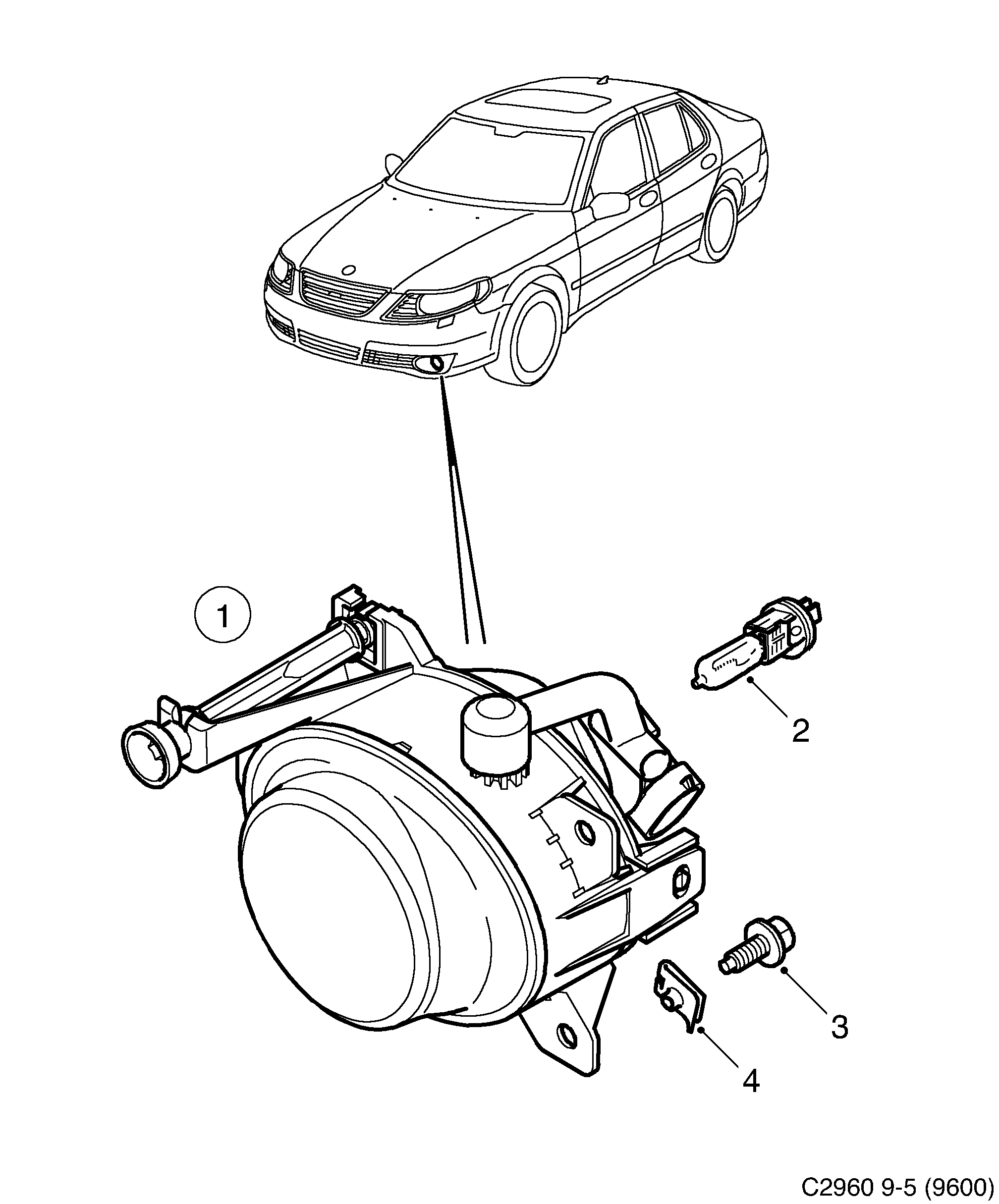 1

2

3

4

C2960 9-5 (9600)