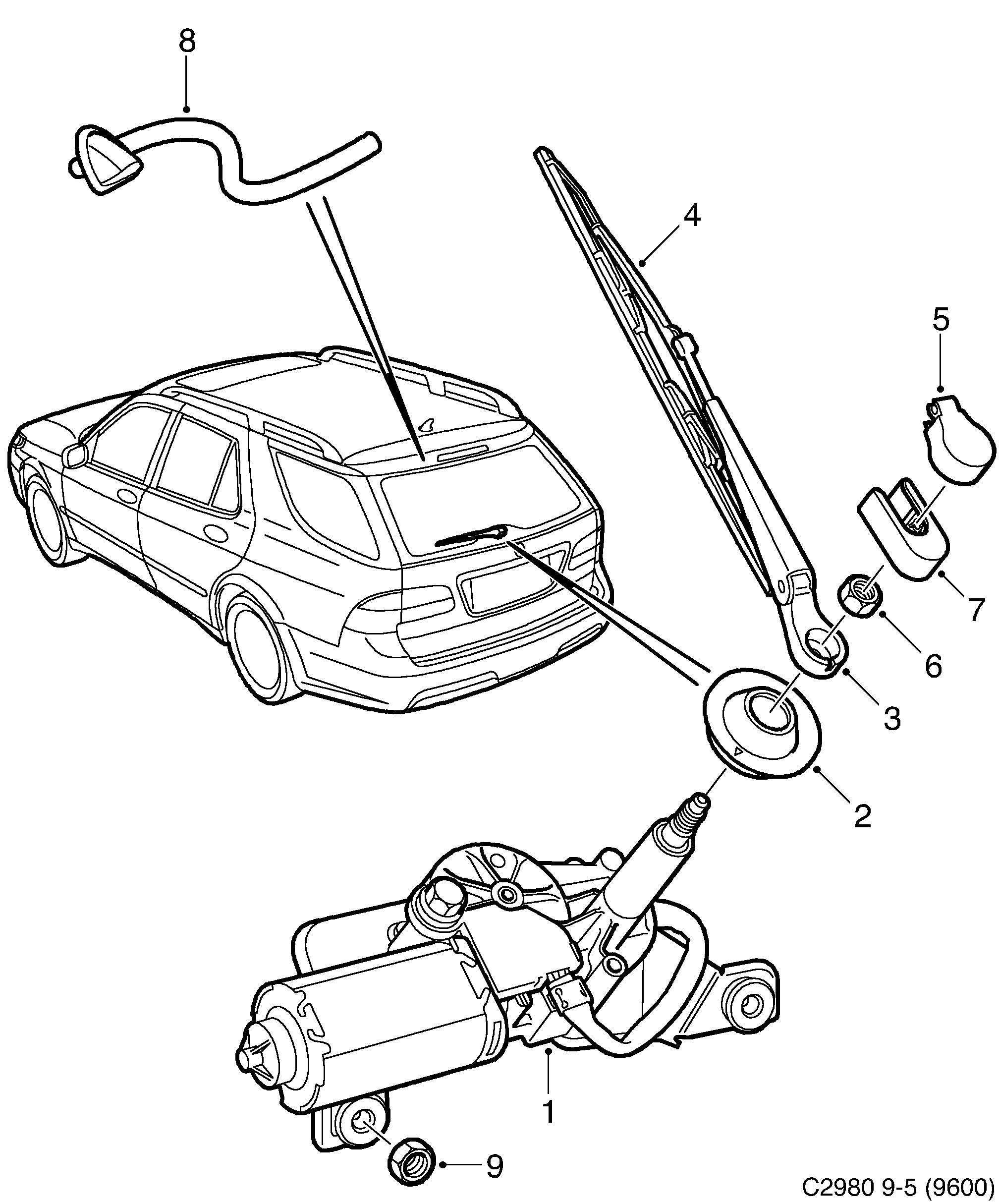 8
4
5
7
6
3
2
1
9
C2980 9-5 (9600)