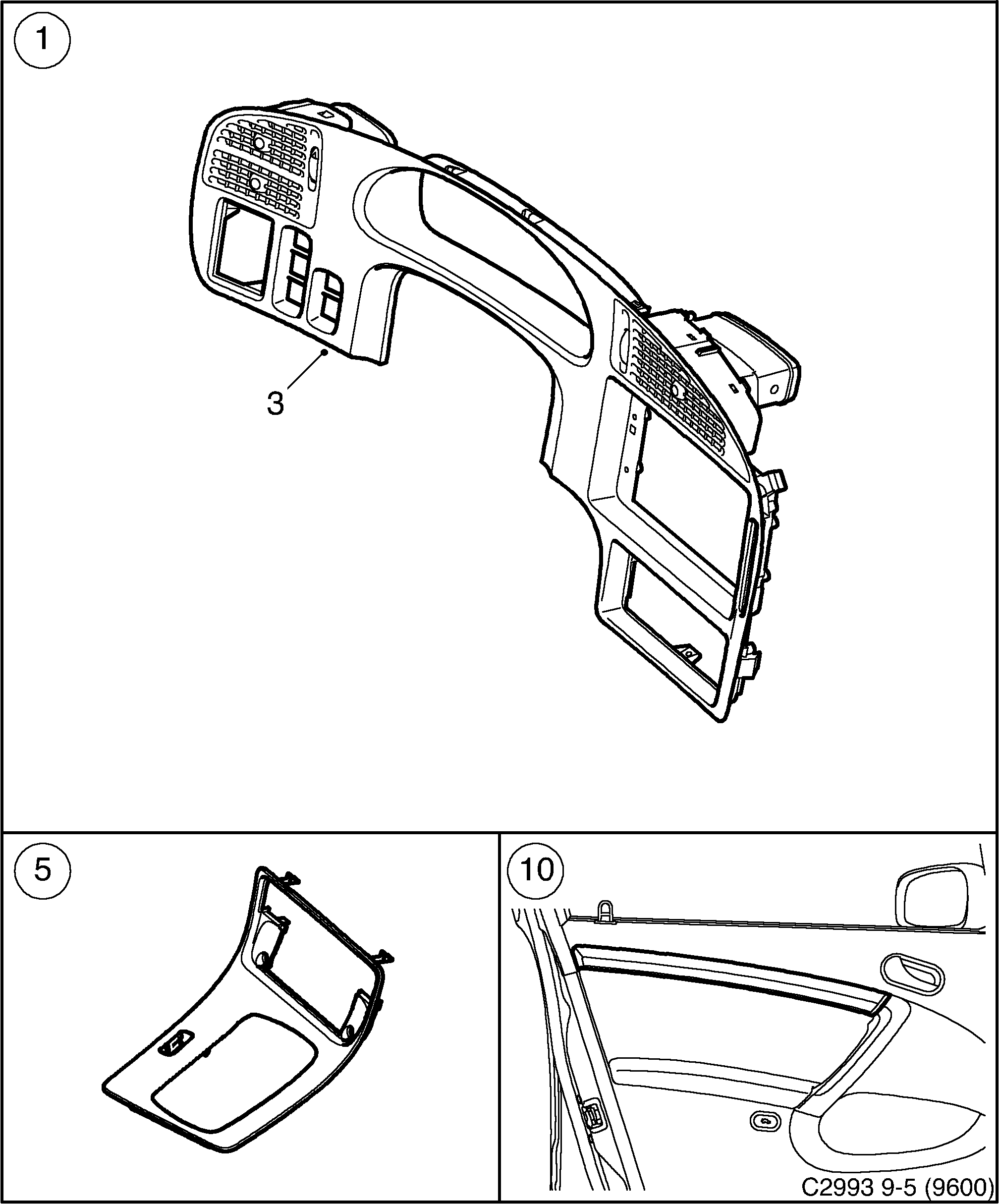 1

3

5

10

C2993 9-5 (9600)