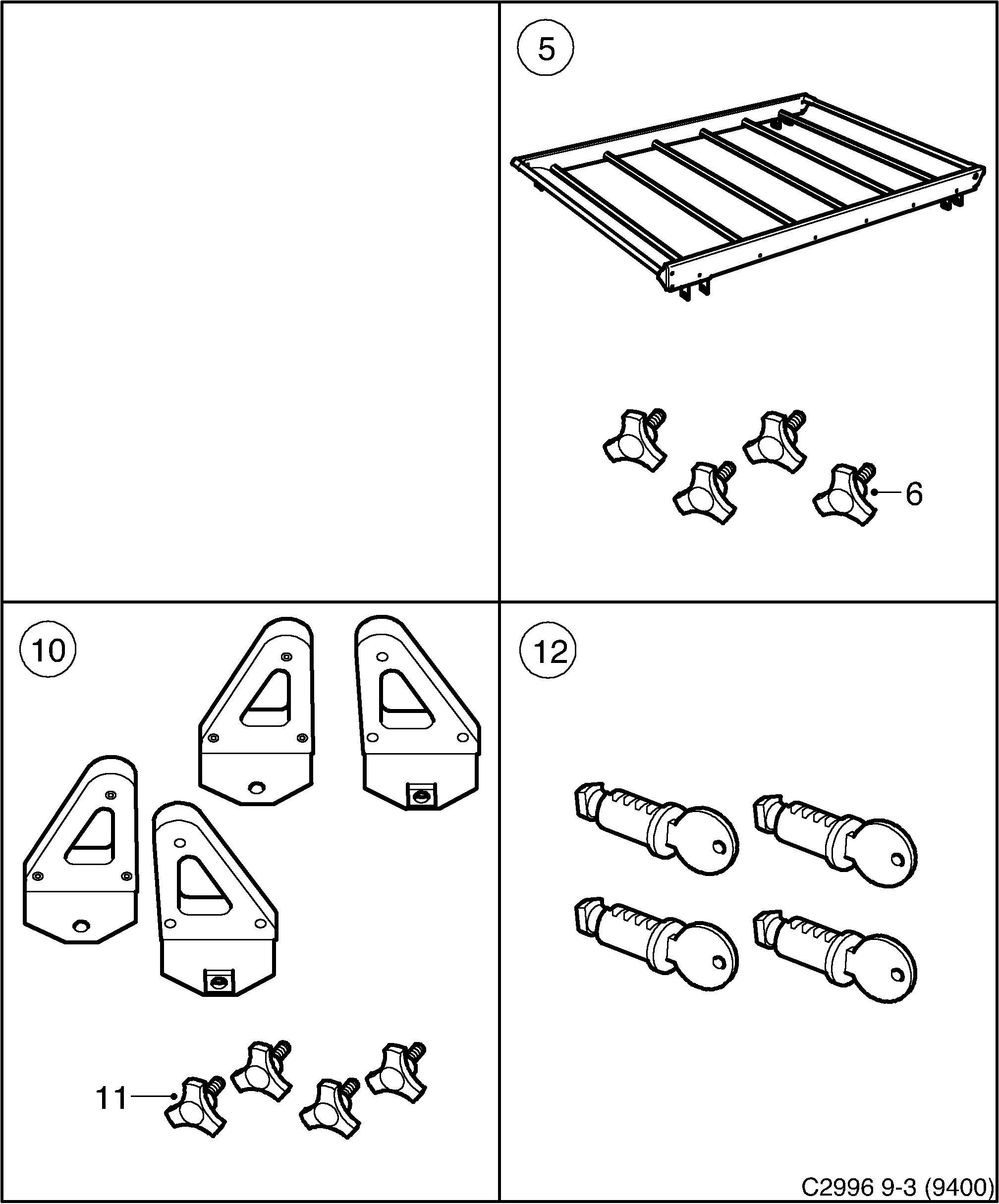 5

6

10

11

12

C2996 9-3 (9400)