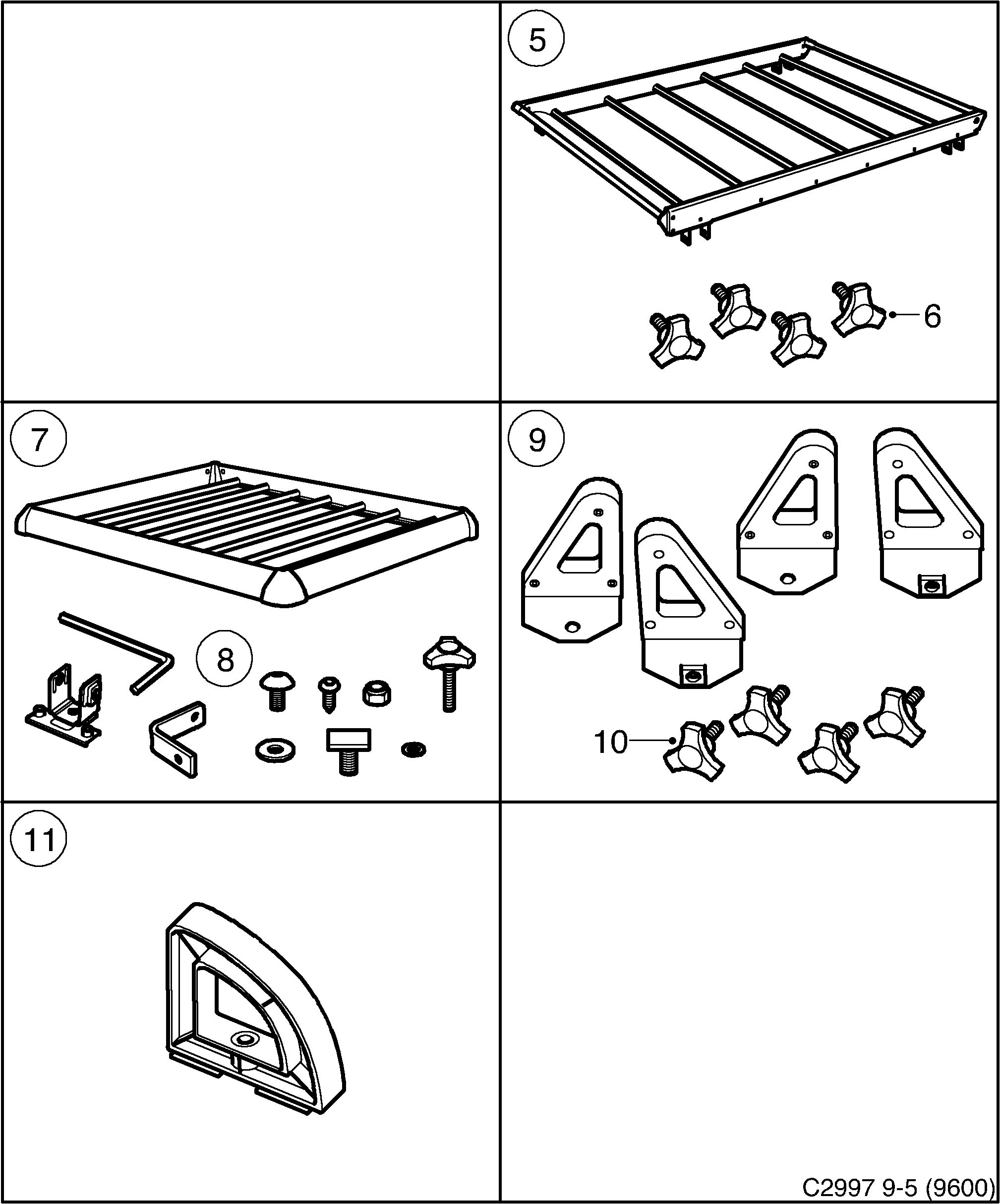 5

6

7

8

9

10

11

C2997 9-5 (9600)