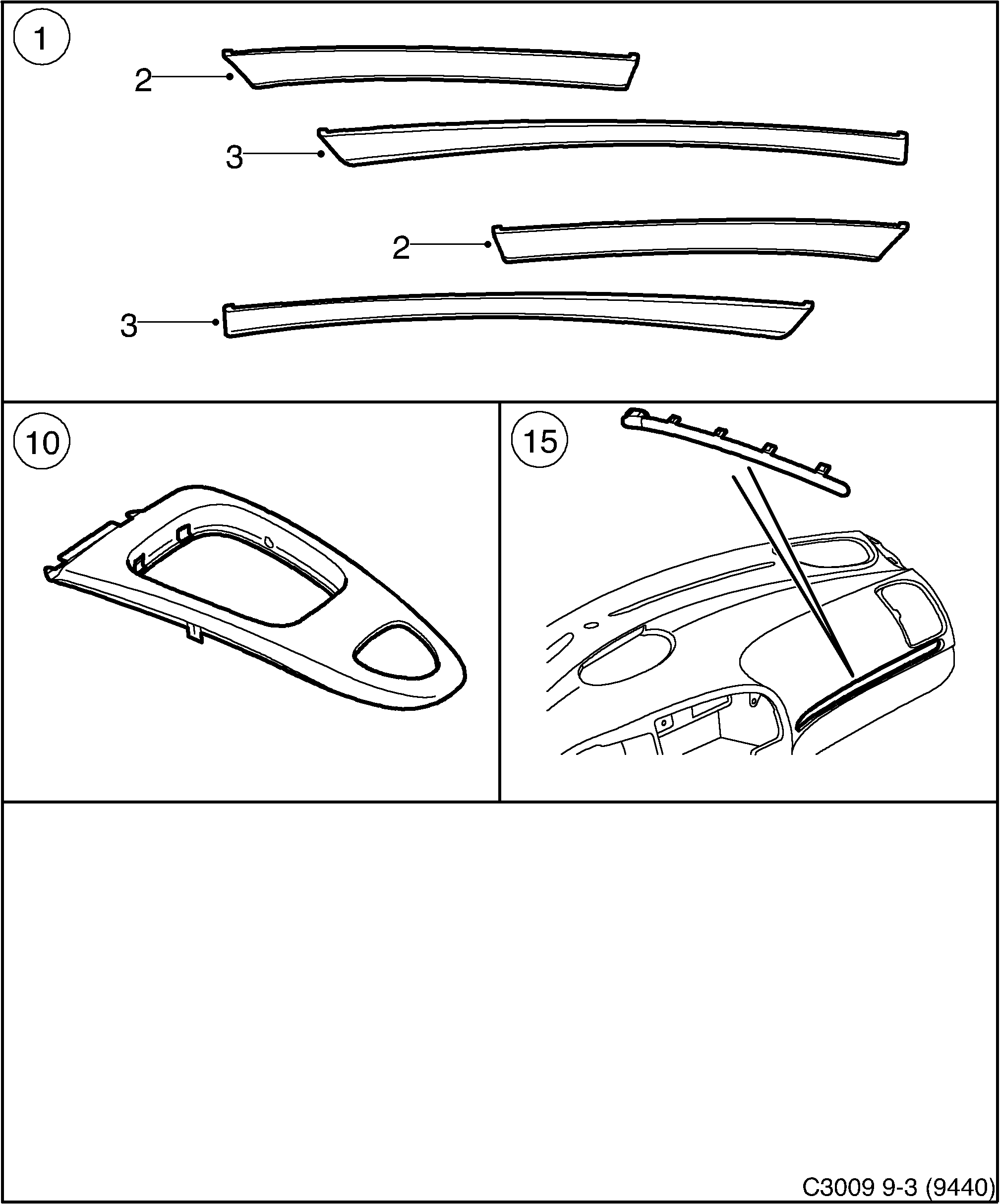 1

2

3

2

3

10

15

C3009 9-3 (9440)