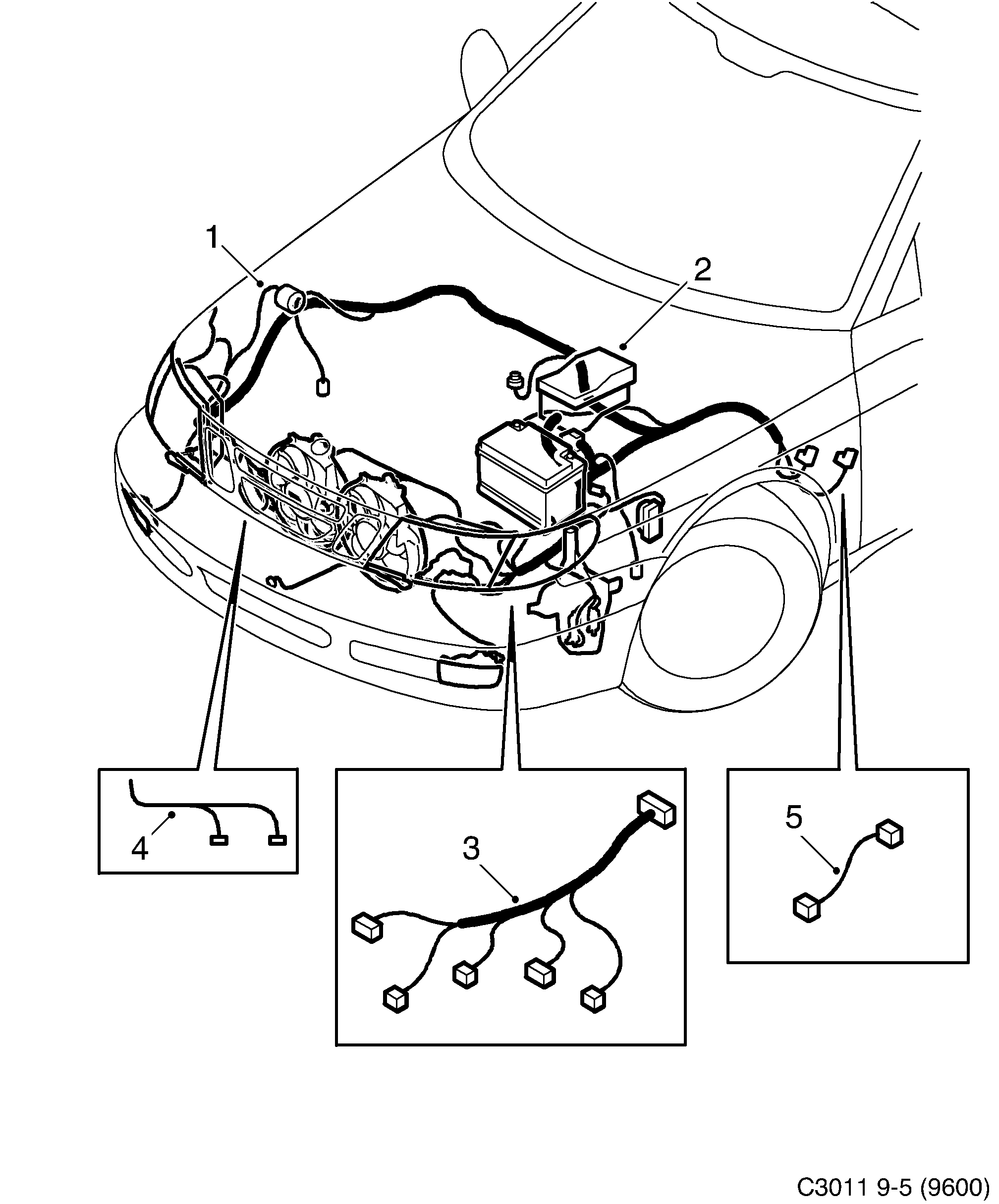 1
2
4
3
5
C3011 9-5 (9600)