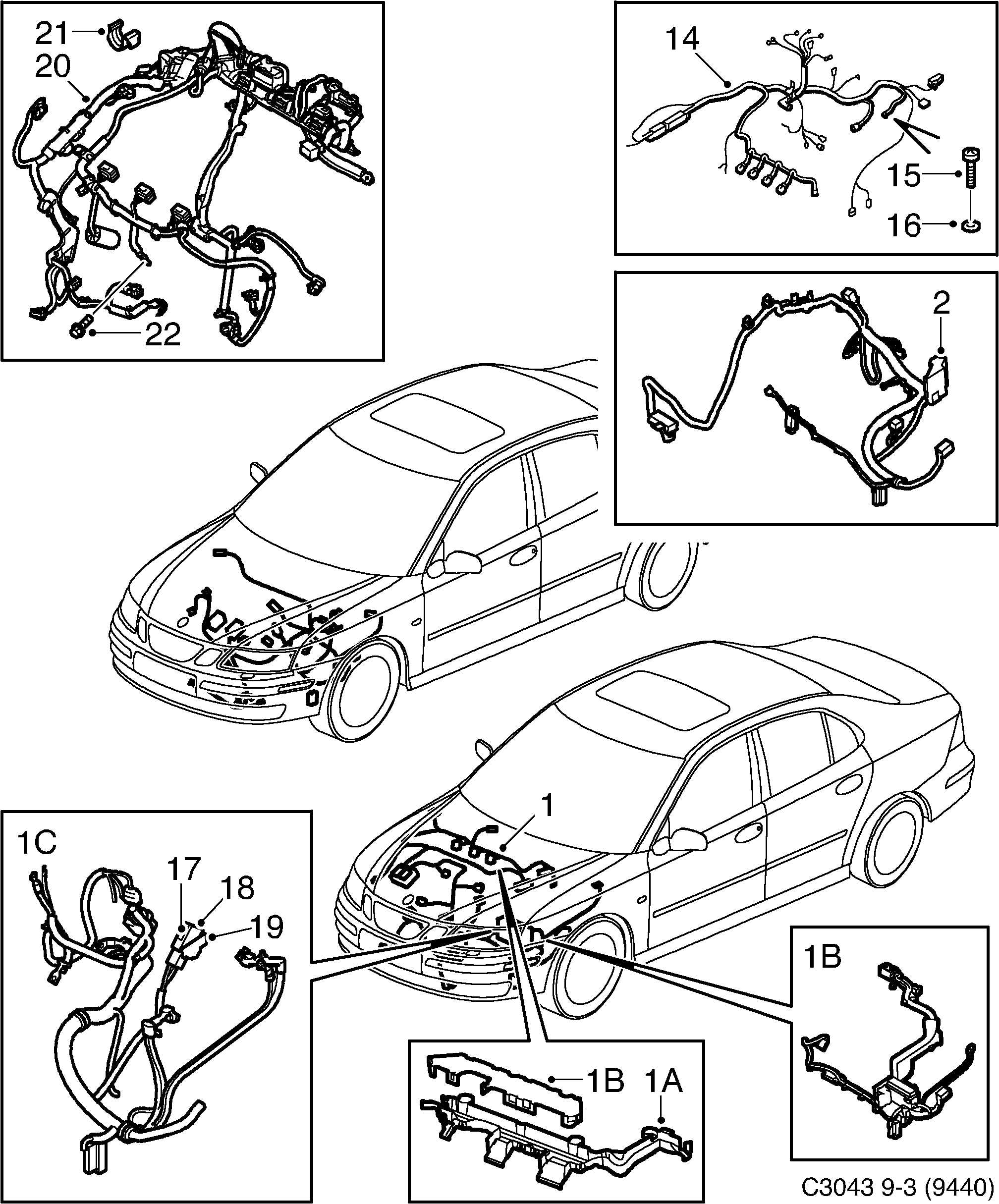 21
20
22
14
15
16
2
1
1C
17
18
19
1B
1B
1A
C3043 9-3 (9440)