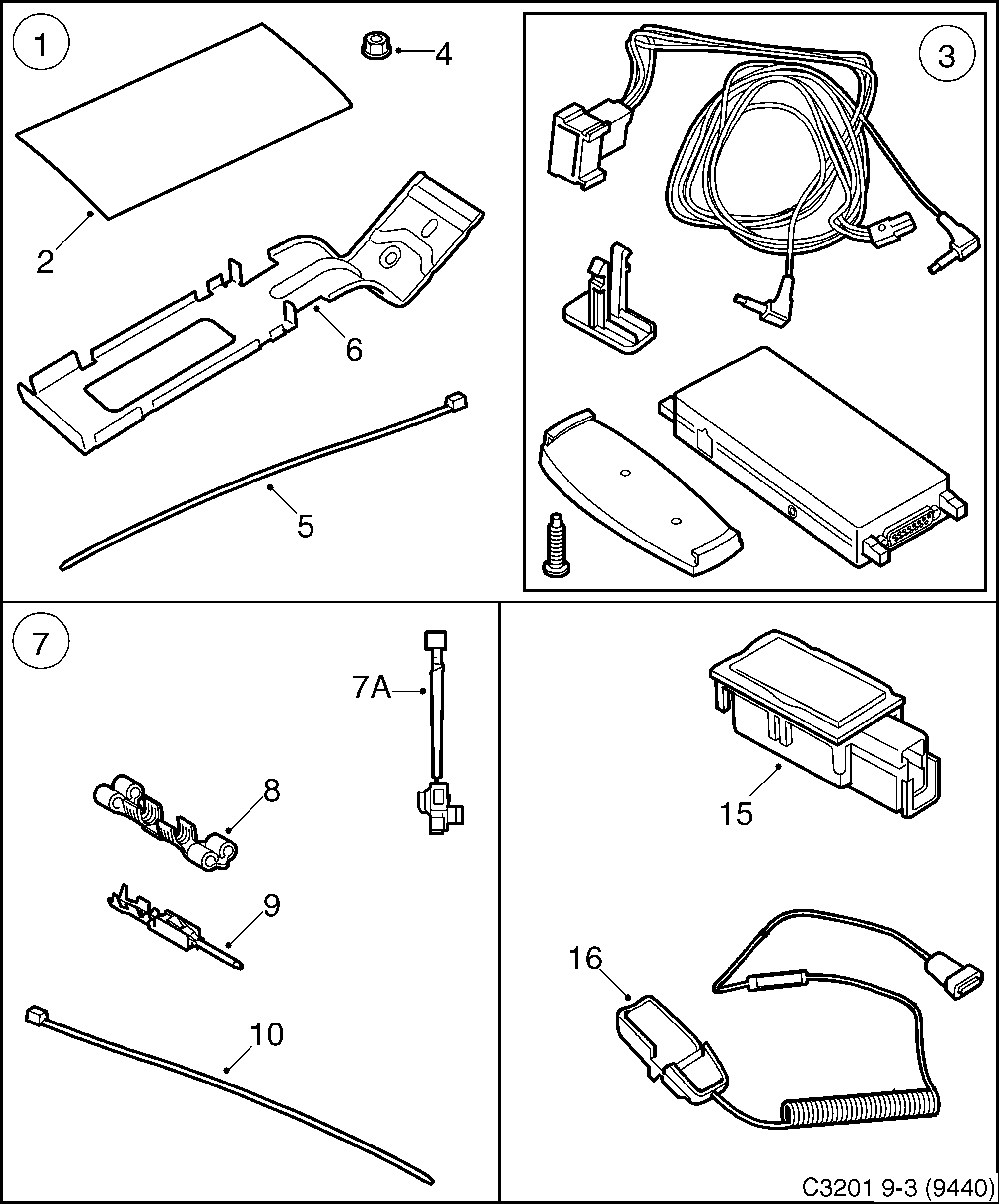 1
4
2
6
5
3
7
7A
8
9
10
15
16
C3201 9-3 (9440)