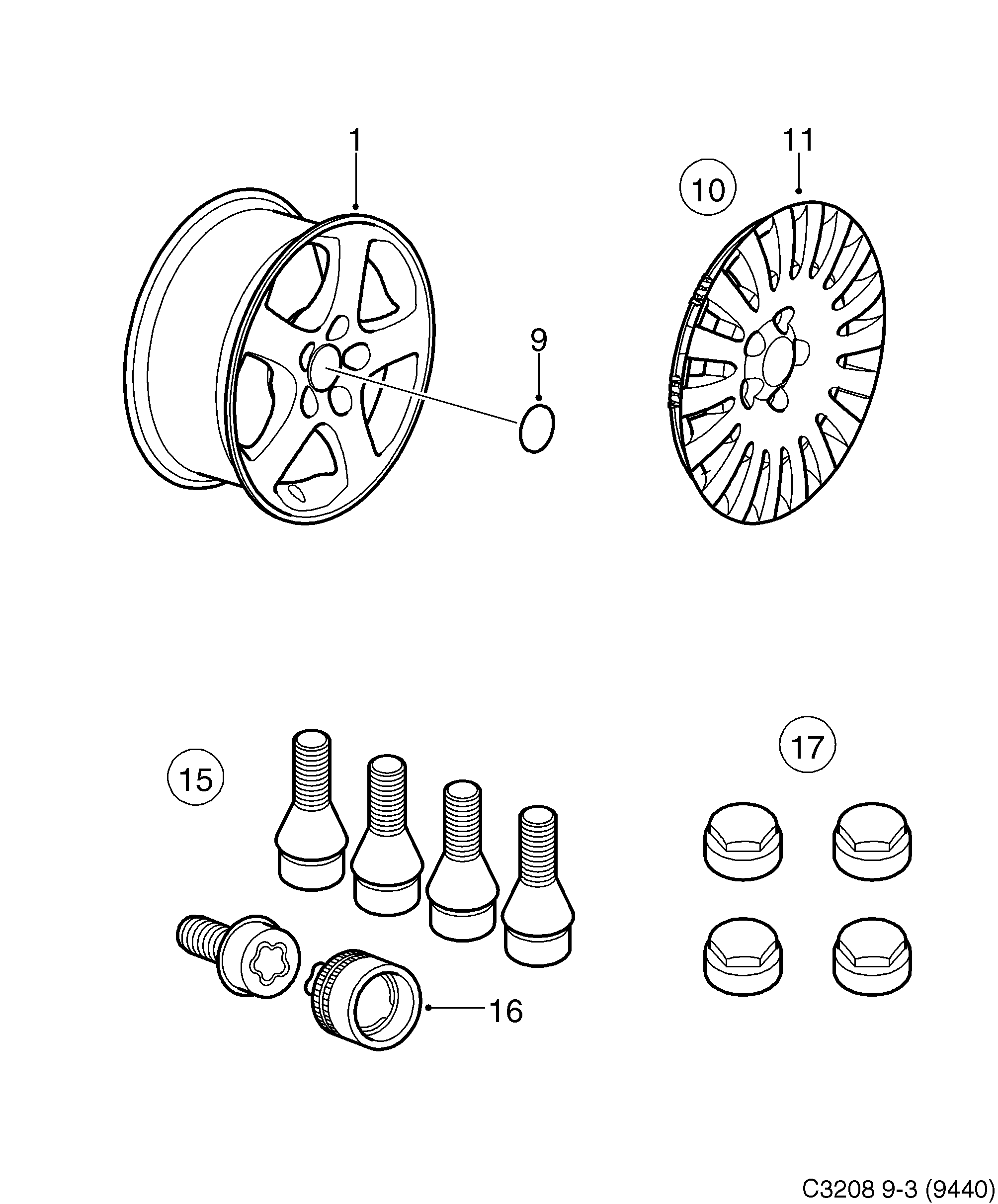 1

11

10

9

15

17

16

C3208 9-3 (9440)