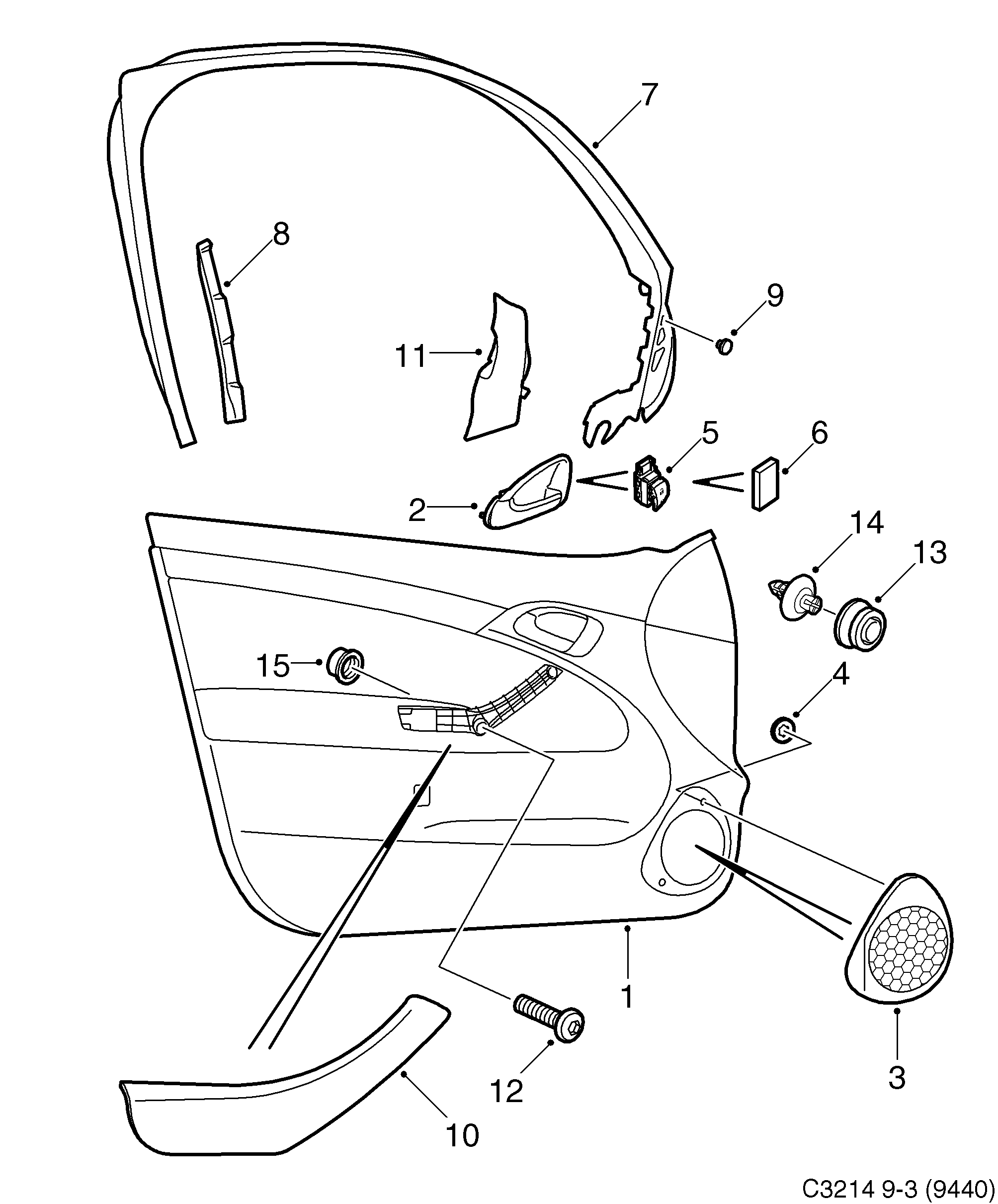 7
8
9
11
5
6
2
14
13
15
4
1
3
12
10
C3214 9-3 (9440)