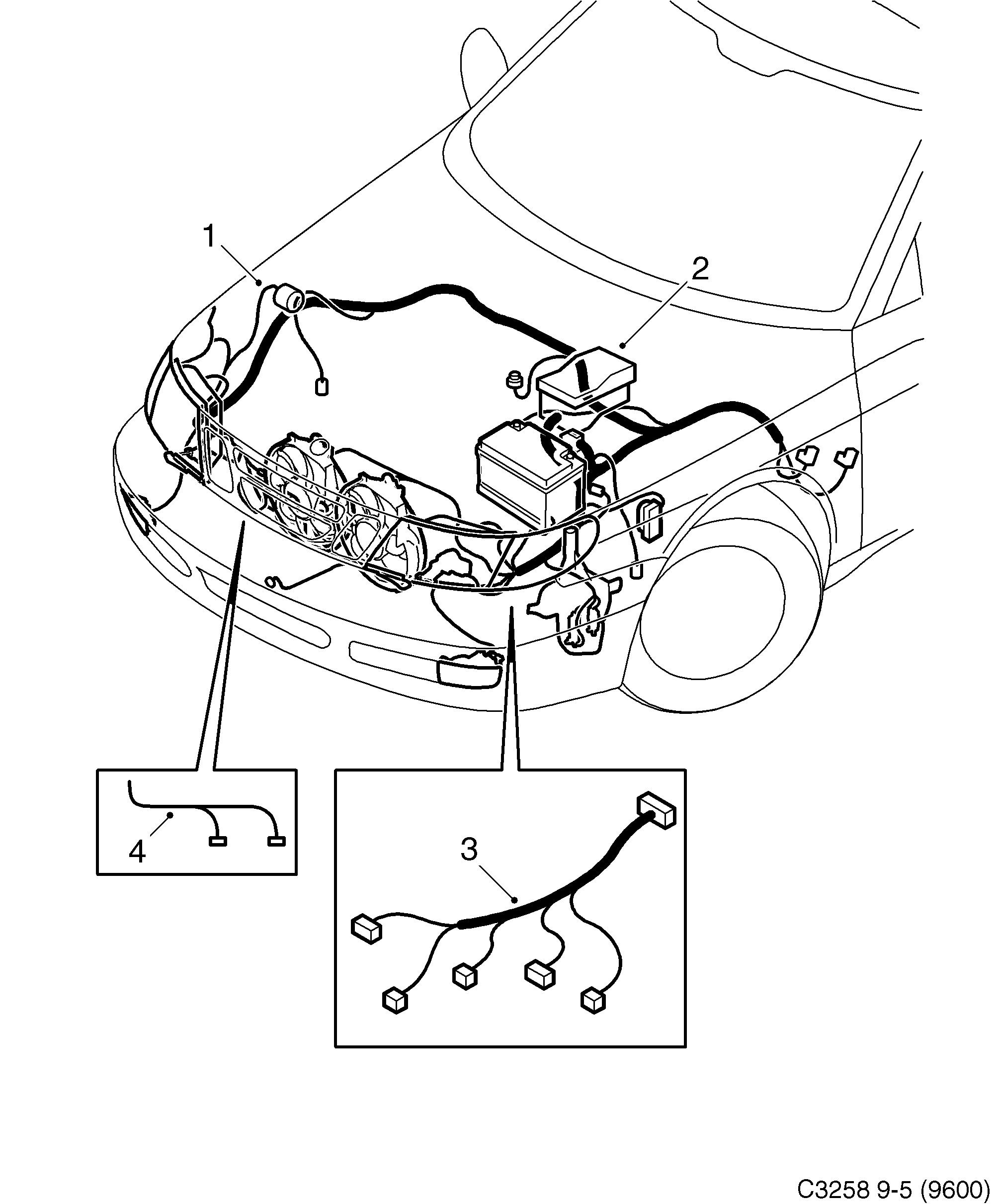 1
2
4
3
C3258 9-5 (9600)