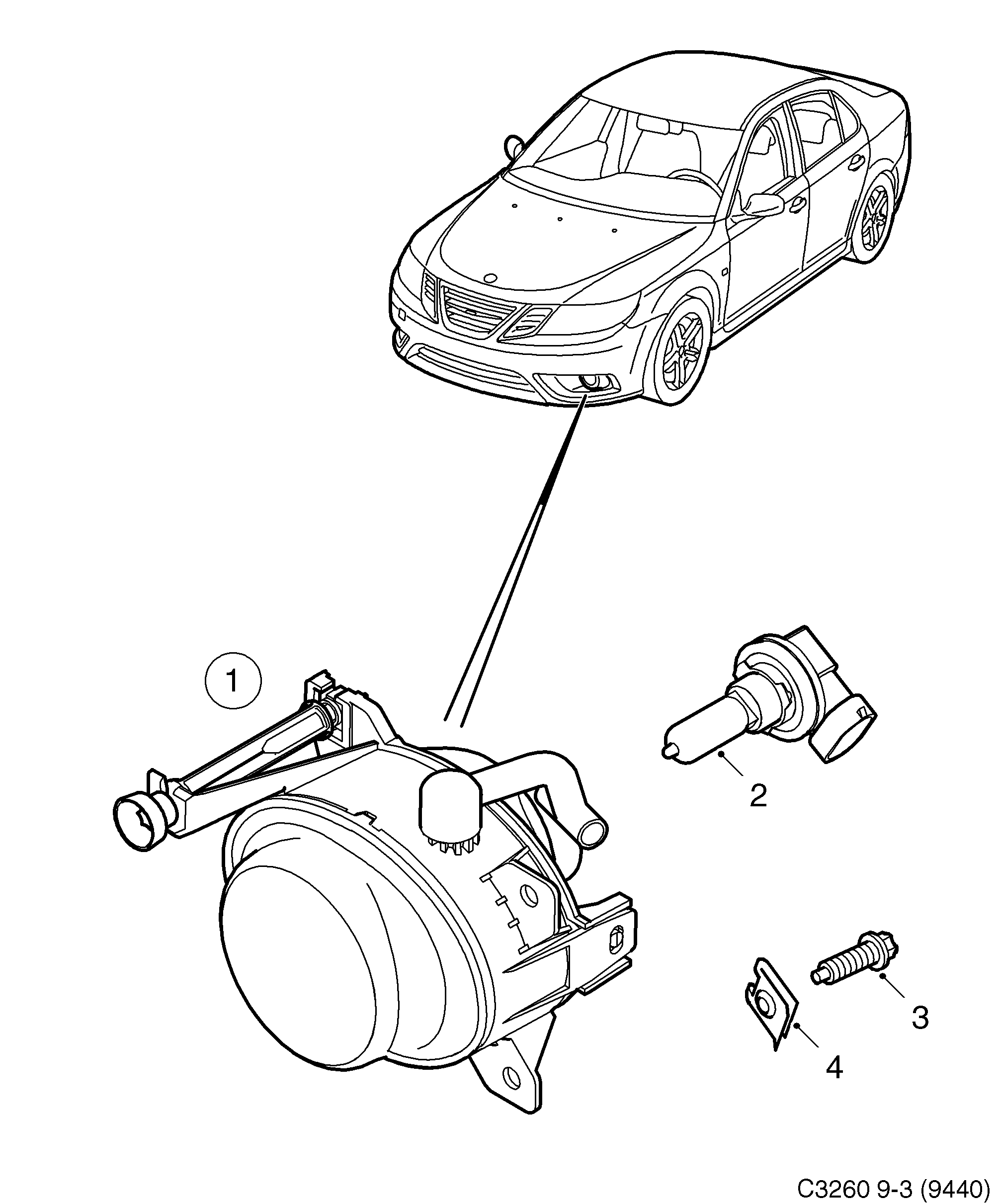 1

2

3

4

C3260 9-3 (9440)