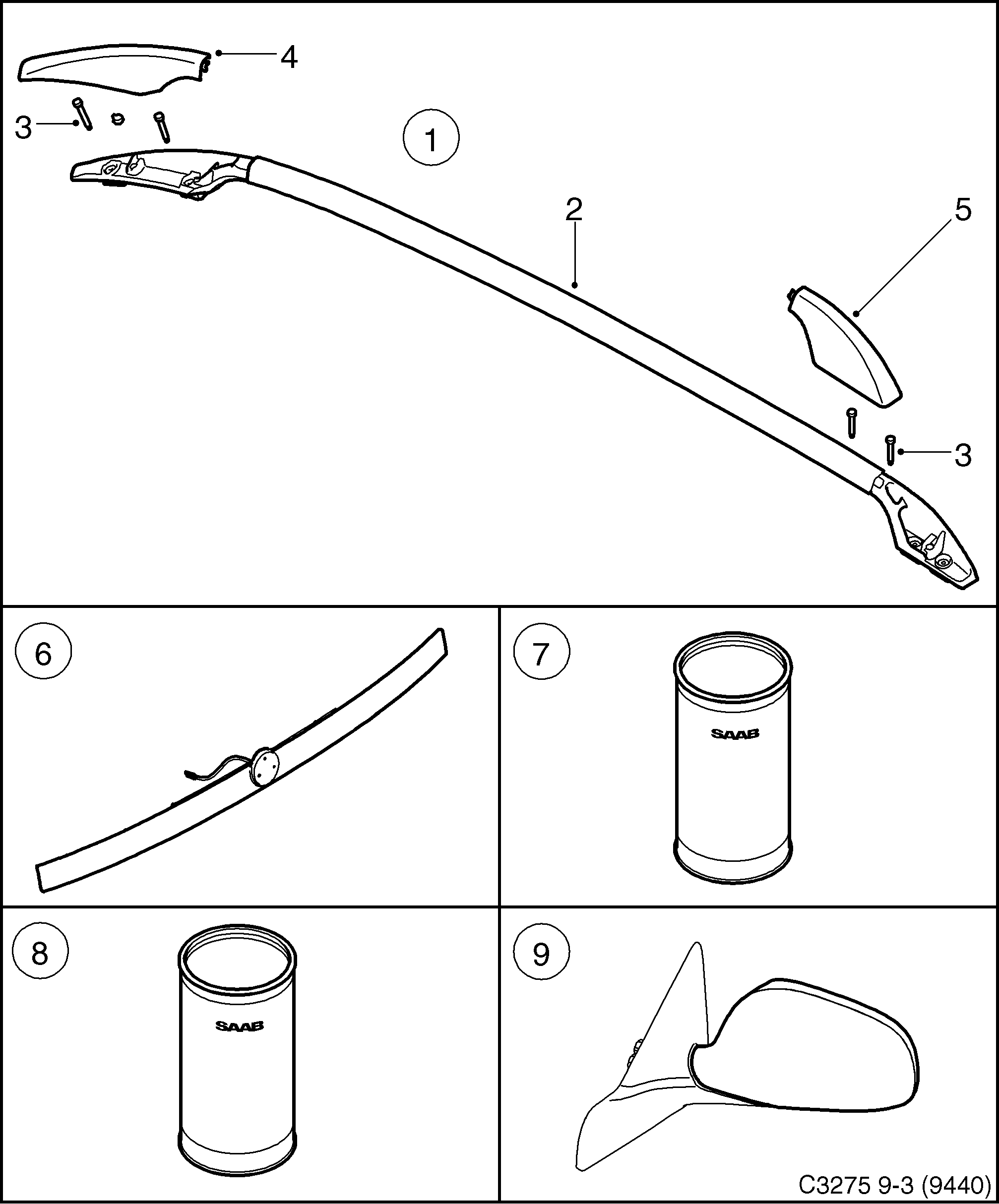 4
3
1
2
5
3
6
7
SAAB
8
SAAB
9
C3275 9-3 (9440)