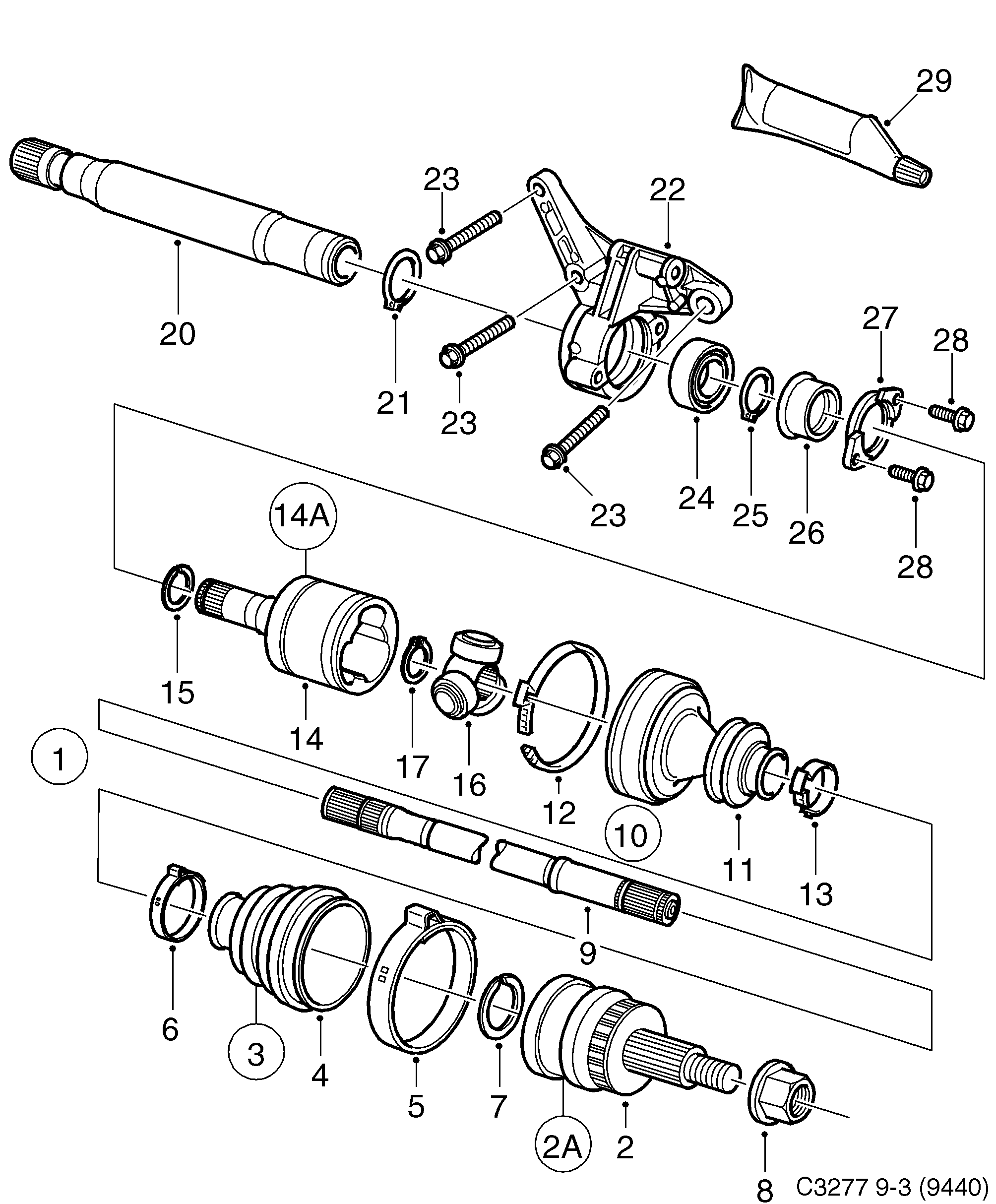 29
23
22
20
21
23
27
28
23
24
25
26
28
14A
15
14
17
16
12
10
11
13
1
9
6
3
4
5
7
2A
2
8
C3277 9-3 (9440)