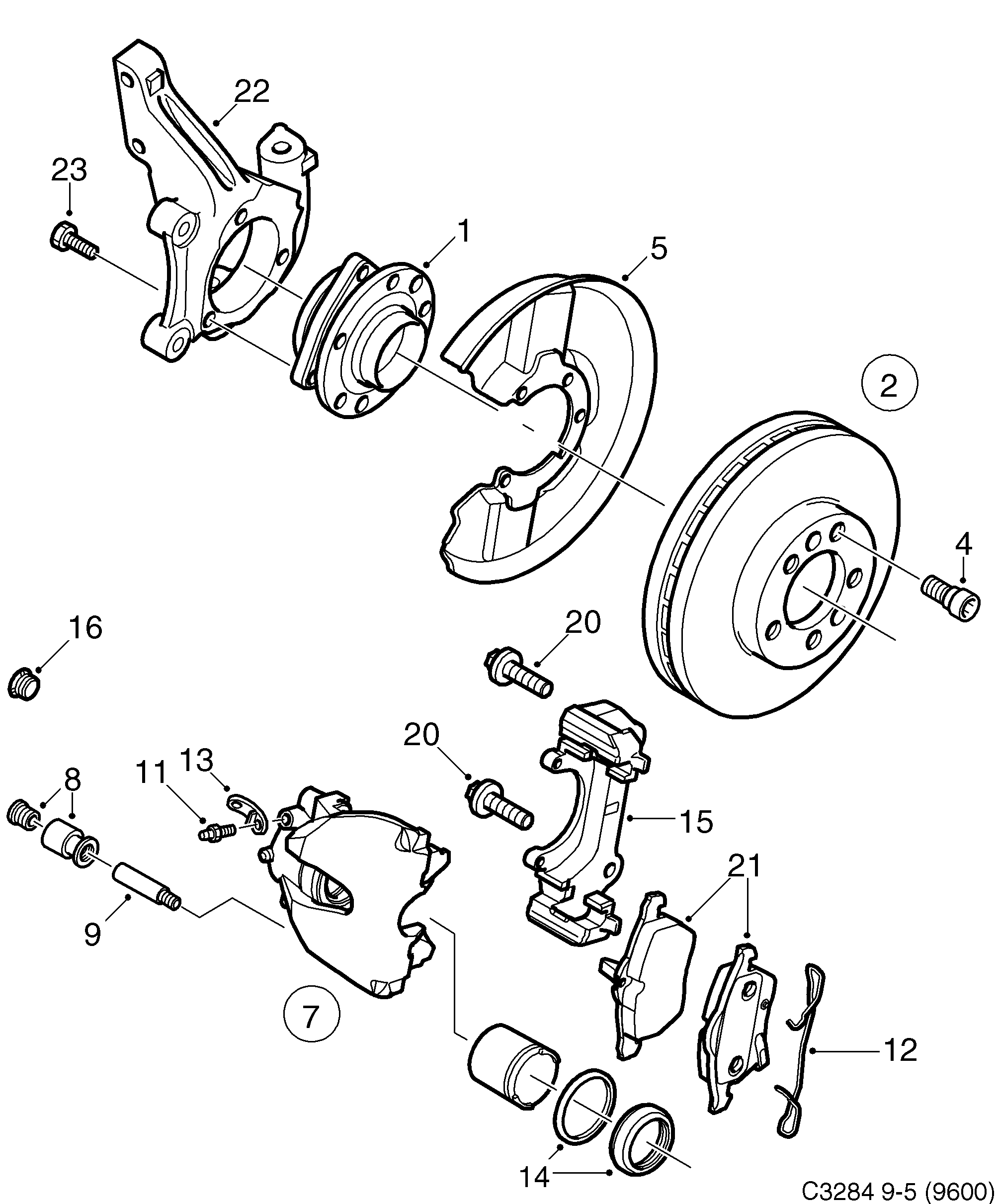 22
23
1
5
2
4
16
20
20
13
11
8
15
21
9
7
12
14
C3284 9-5 (9600)