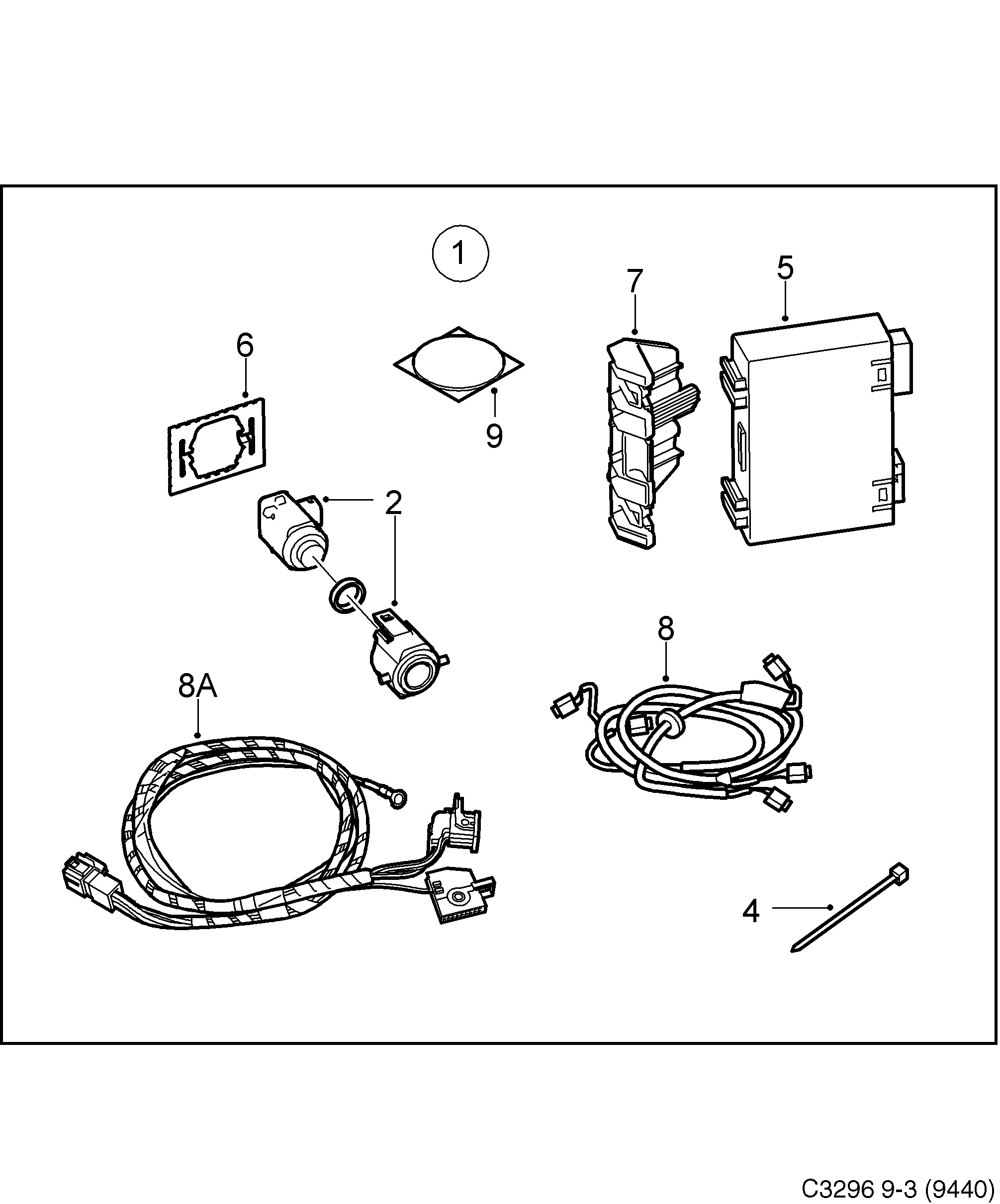 1

7

5

6

9

2

8

8A

4

C3296 9-3 (9440)