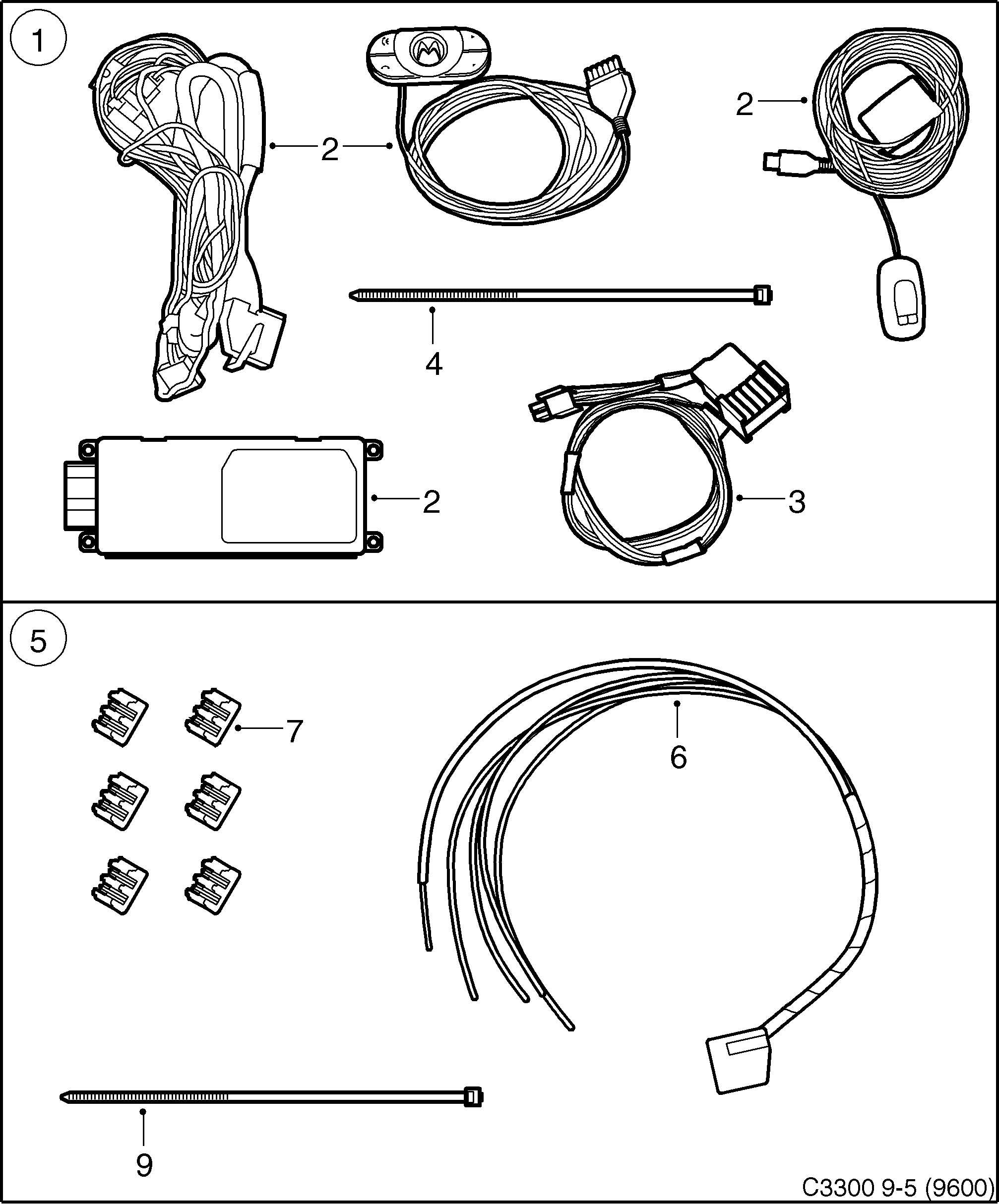 1

2

2

4

2

3

5

7

6

9

C3300 9-5 (9600)