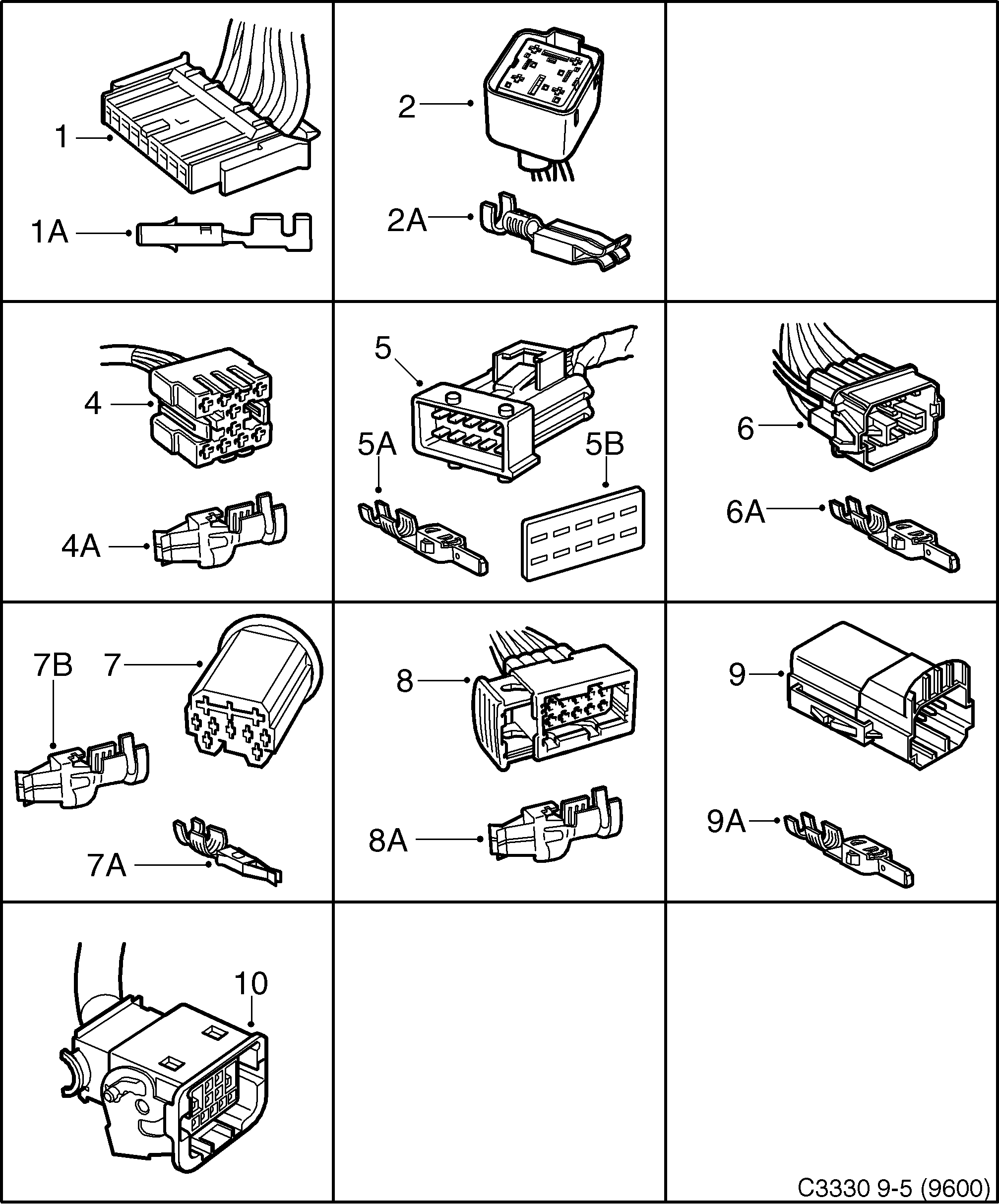 1

1A

2

2A

4

4A

5

5A

5B

6

6A

7B

7

7A

8

8A

9

9A

10

C3330 9-5 (9600)