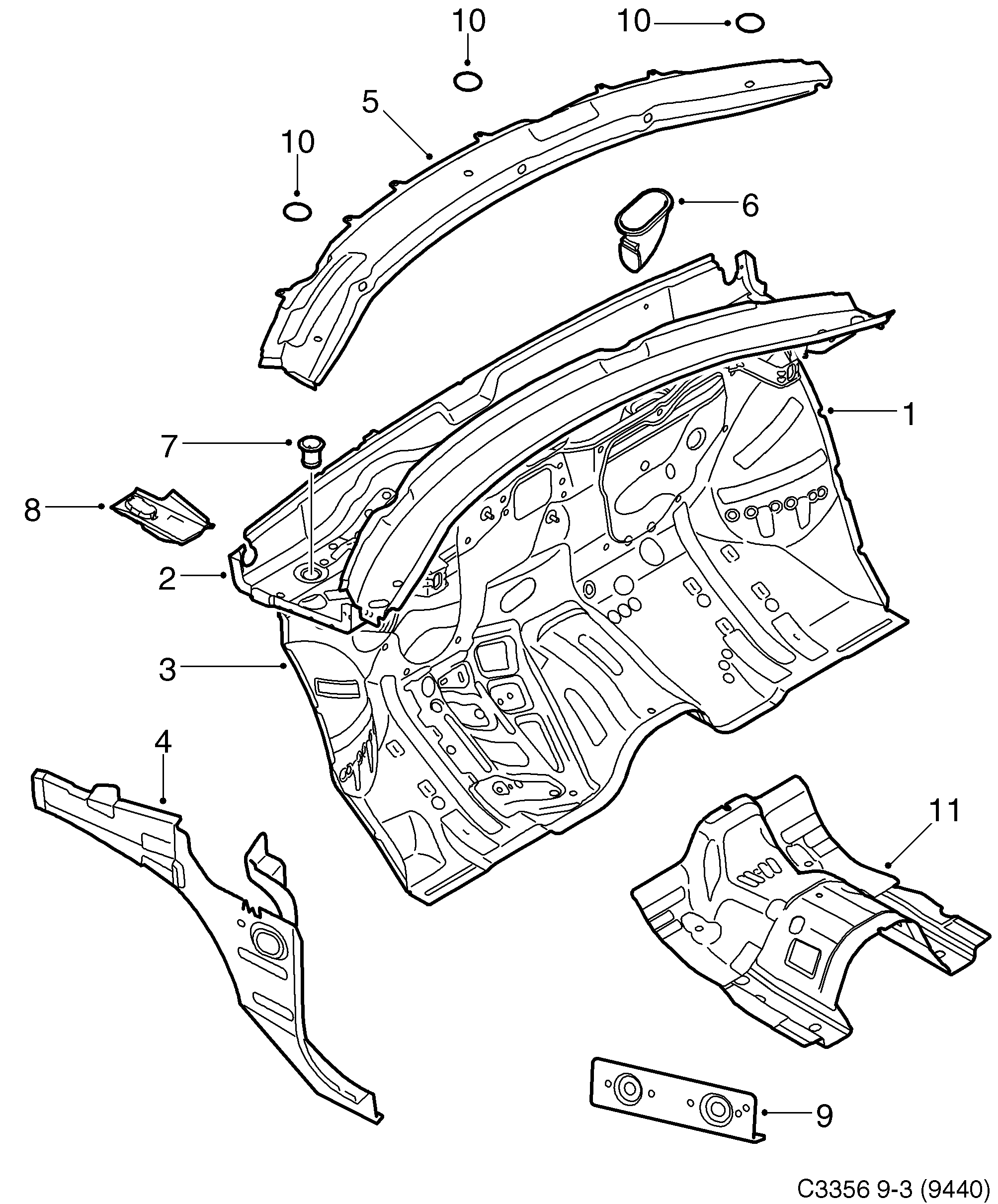 10
10
5
10
6
1
7
8
2
3
4
11
9
C3356 9-3 (9440)