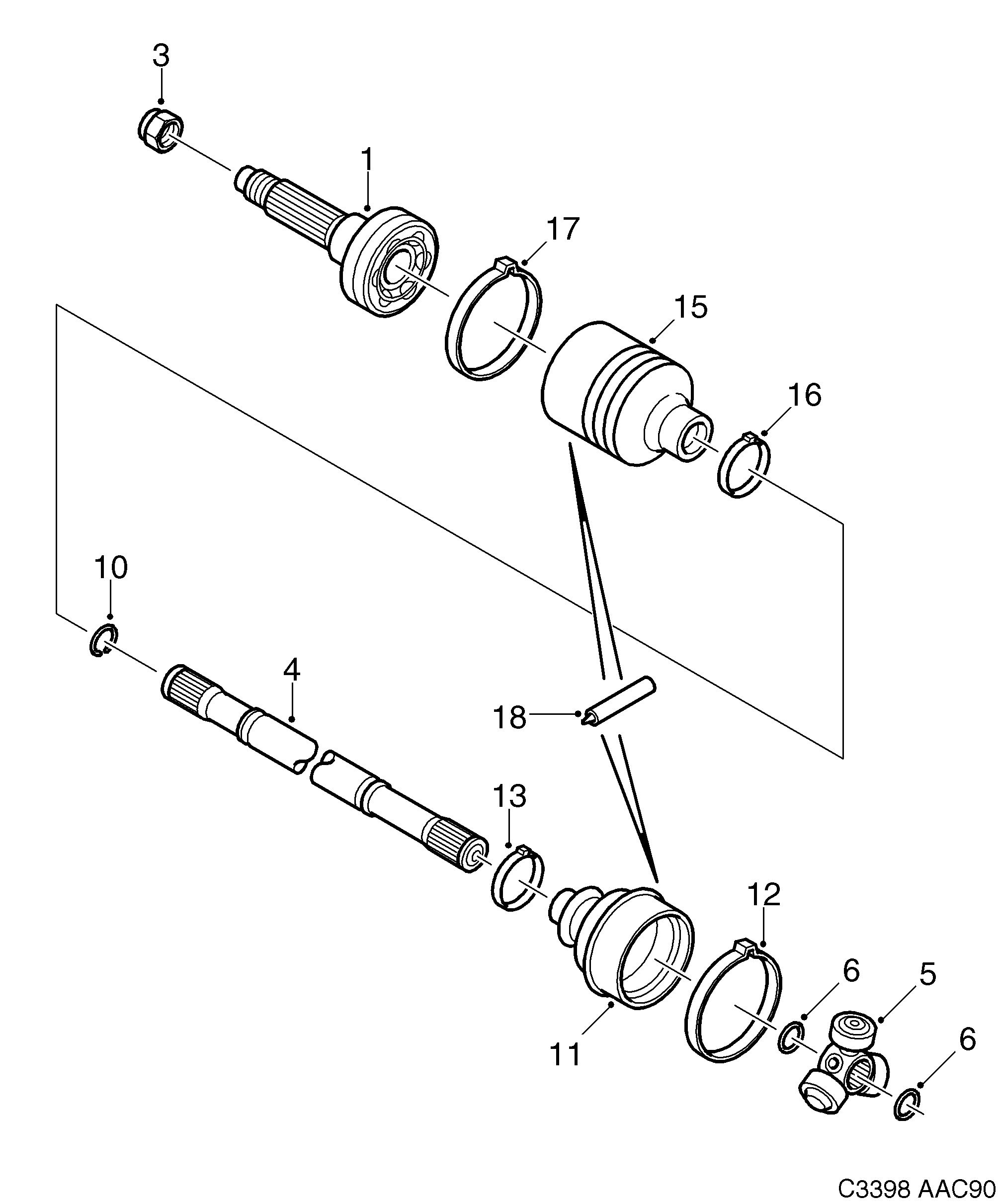 3
1
17
15
16
10
4
18
13
12
6
5
11
6
C3398 AAC90